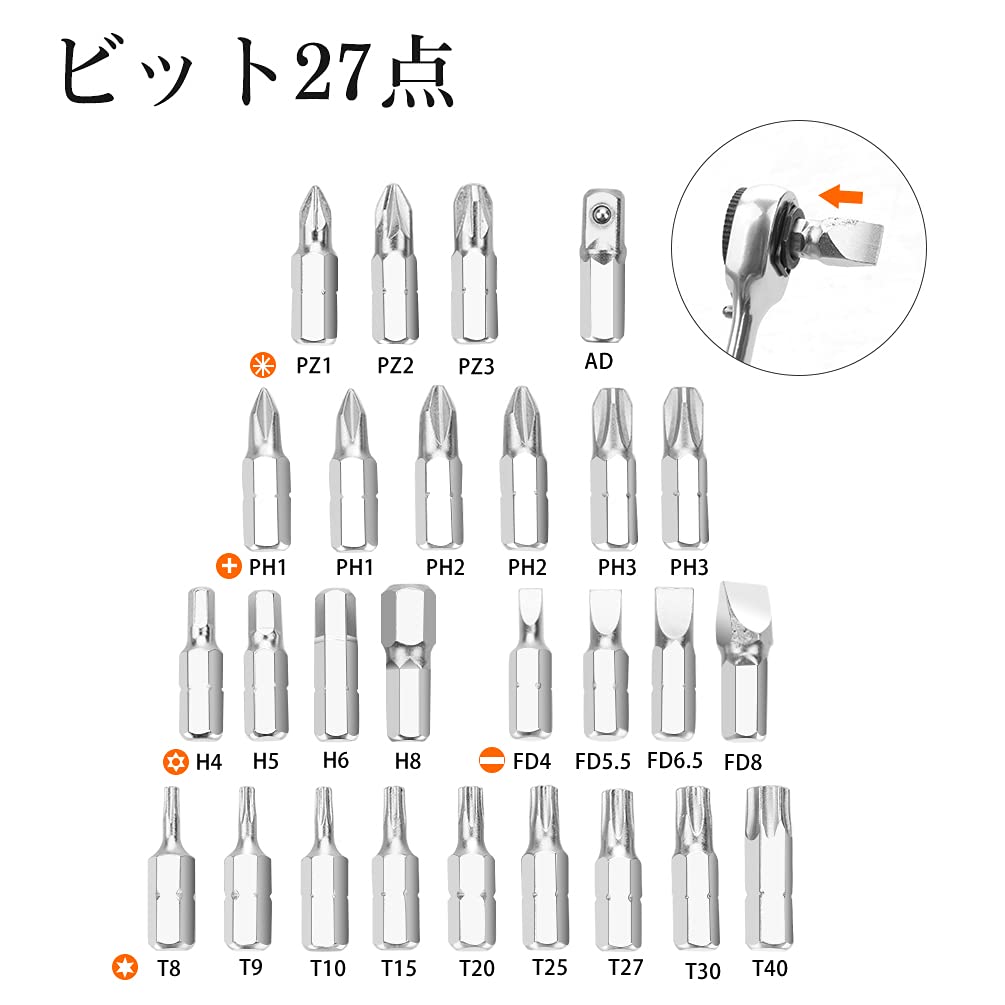 ビット27点

PZ1 PZ2 PZ3 AD

PH1 PH1 PH2 PH2 PH3 PH3

H4 H5 H6 H8 FD4 FD5.5 FD6.5 FD8

T8 T9 T10 T15 T20 T25 T27 T30 T40