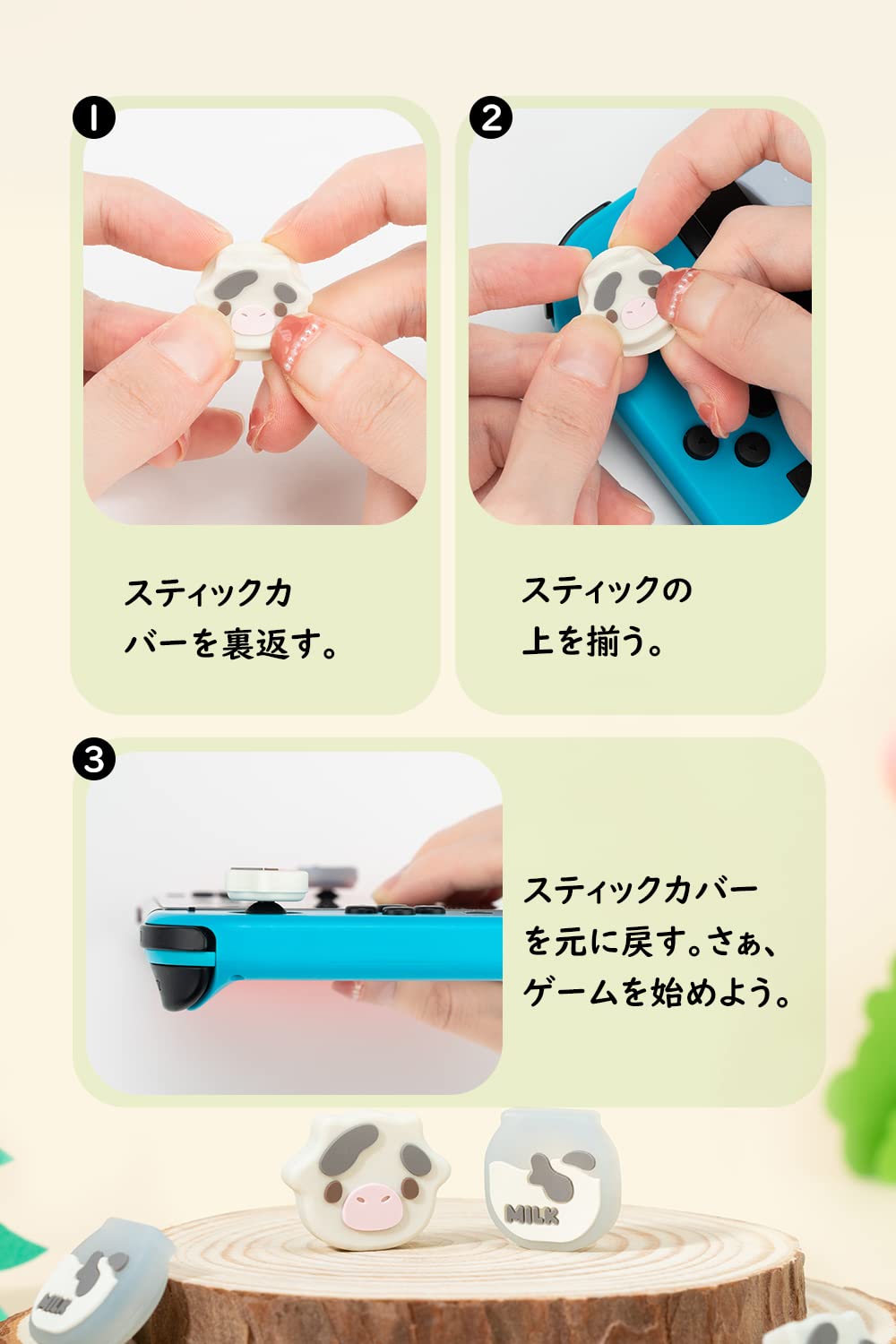 1

スティックカバーを裏返す。

2

スティックの上を揃う。

3

スティックカバーを元に戻す。さぁ、ゲームを始めよう。

MILK

MILK