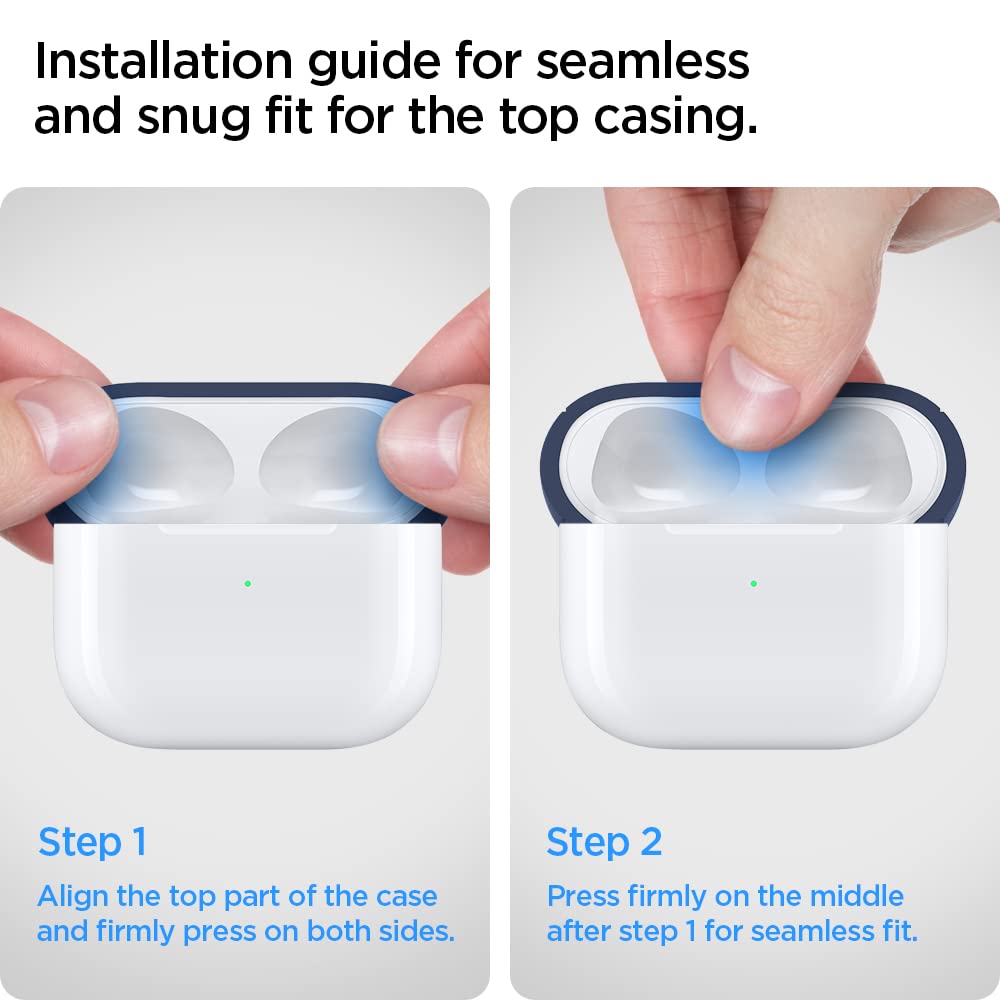 Installation guide for seamless and snug fit for the top casing.

Step 1
Align the top part of the case and firmly press on both sides.

Step 2
Press firmly on the middle after step 1 for seamless fit.