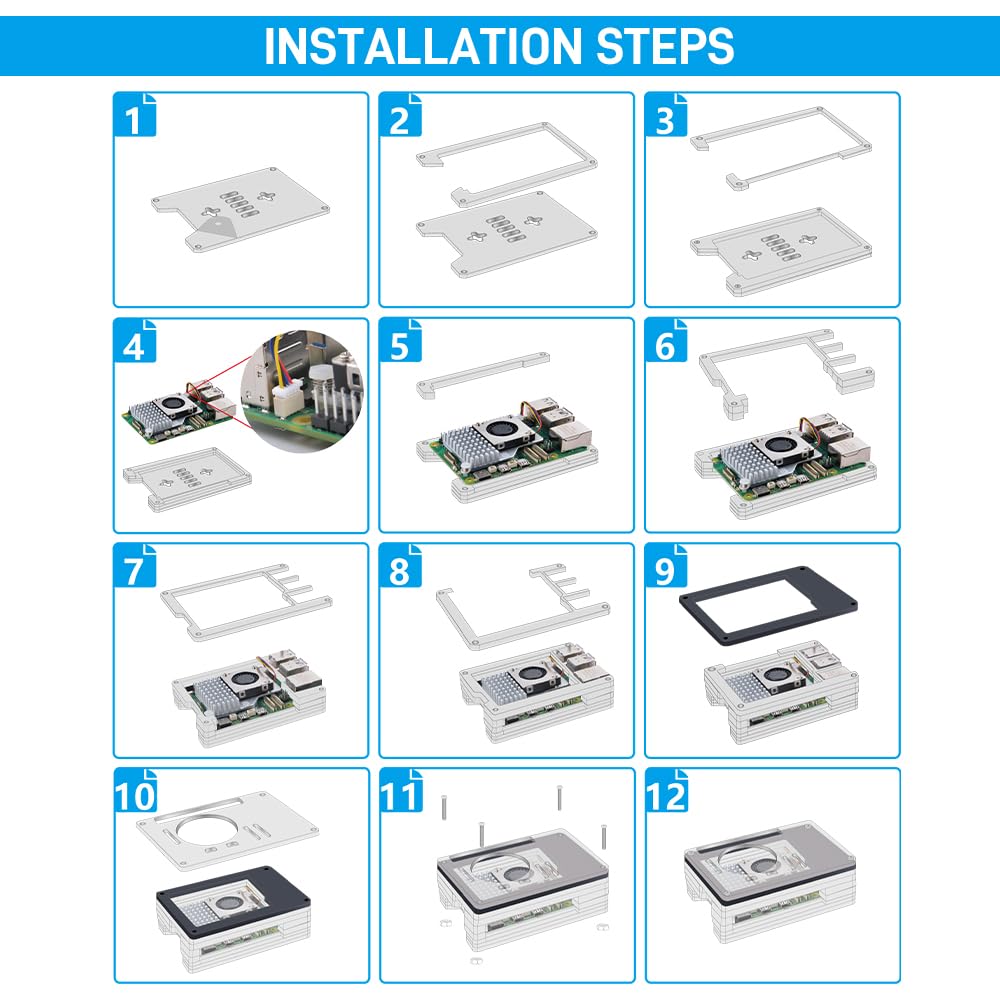 INSTALLATION STEPS

1

2

3

4

5

6

7

8

9

10

11

12