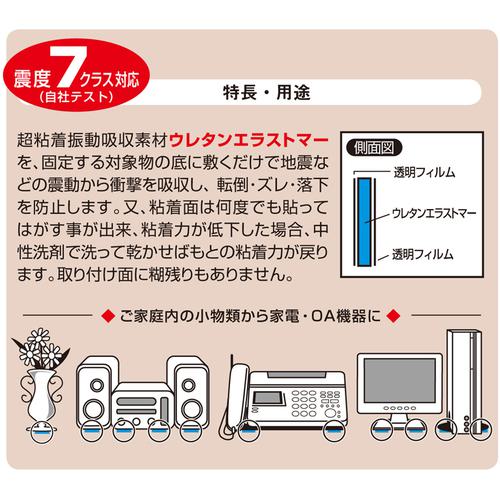 震度7クラス対応
(自社テスト)

特長・用途

超粘着振動吸収素材ウレタンエラストマーを、固定する対象物の底に敷くだけで地震などの震動から衝撃を吸収し、転倒・ズレ・落下を防止します。又、粘着面は何度でも貼ってはがす事が出来、粘着力が低下した場合、中性洗剤で洗って乾かせばもとの粘着力が戻ります。取り付け面に糊残りもありません。

側面図
透明フィルム
ウレタンエラストマー
透明フィルム

◆ ご家庭内の小物類から家電・OA機器に ◆