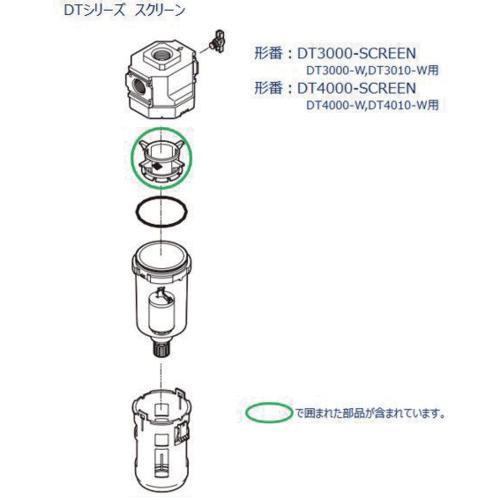 DTシリーズ　スクリーン

形番：DT3000-SCREEN
DT3000-W,DT3010-W用

形番：DT4000-SCREEN
DT4000-W,DT4010-W用

で囲まれた部品が含まれています。