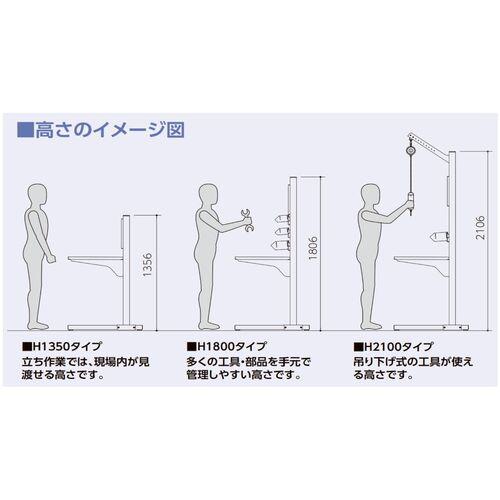 ■高さのイメージ図

1356

1806

2106

■H1350タイプ
立ち作業では、現場内が見渡せる高さです。

■H1800タイプ
多くの工具・部品を手元で管理しやすい高さです。

■H2100タイプ
吊り下げ式の工具が使える高さです。