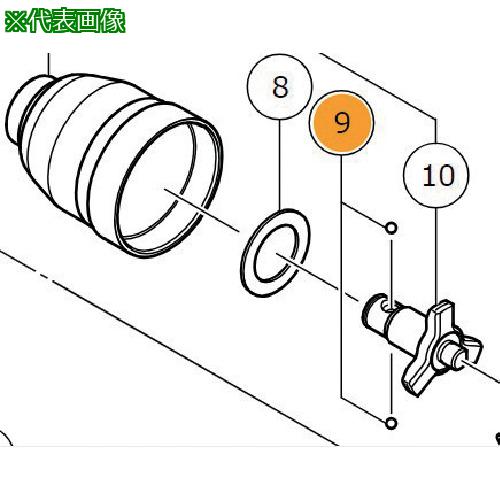 ※代表画像

8

9

10