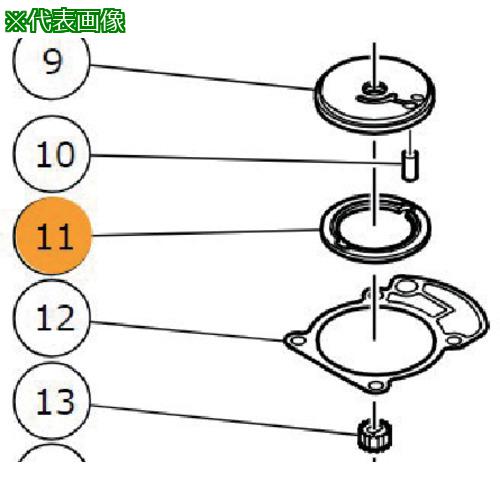 ※代表画像

9

10

11

12

13