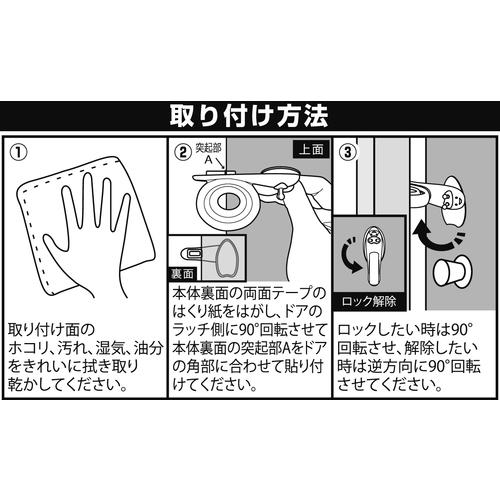 取り付け方法

①

取り付け面のホコリ、汚れ、湿気、油分をきれいに拭き取り乾かしてください。

②

突起部A

上面

裏面

本体裏面の両面テープのはくり紙をはがし、ドアのラッチ側に90°回転させて本体裏面の突起部Aをドアの角部に合わせて貼り付けてください。

③

ロック解除

ロックしたい時は90°回転させ、解除したい時は逆方向に90°回転させてください。