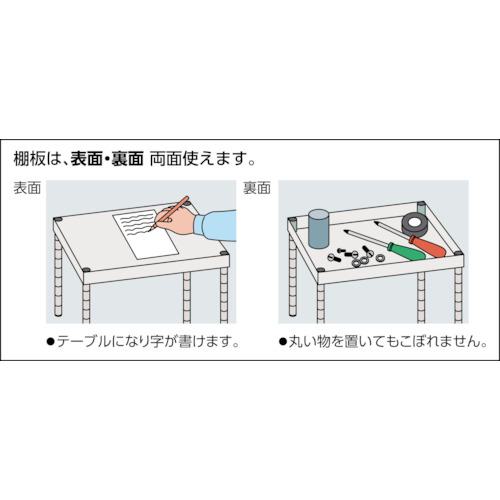 棚板は、表面・裏面 両面使えます。

表面

●テーブルになり字が書けます。

裏面

●丸い物を置いてもこぼれません。