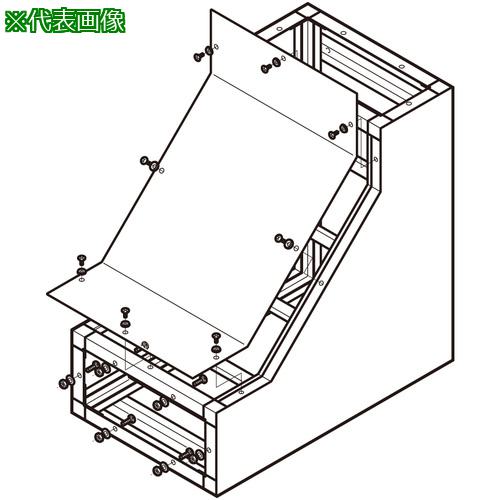 ※代表画像