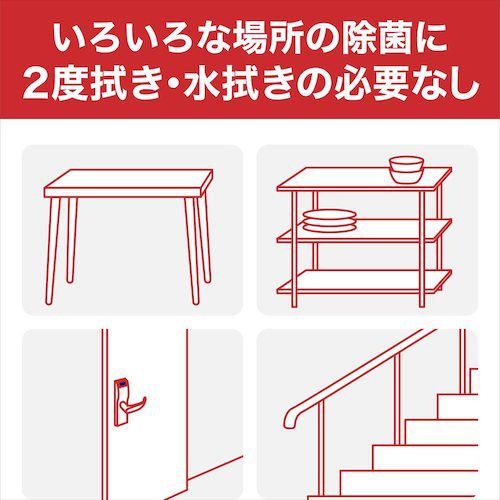 いろいろな場所の除菌に
2度拭き・水拭きの必要なし