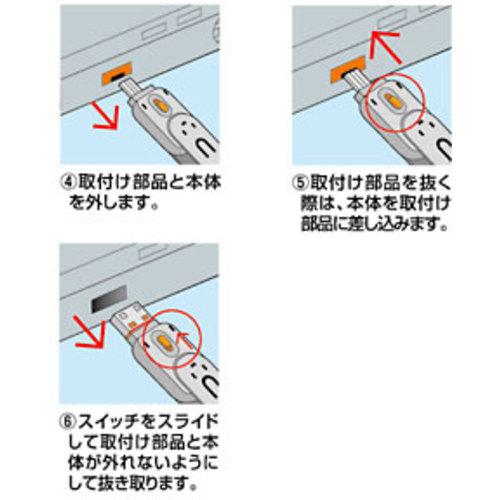 ④取付け部品と本体を外します。

⑤取付け部品を抜く際は、本体を取付け部品に差し込みます。

⑥スイッチをスライドして取付け部品と本体が外れないようにして抜き取ります。