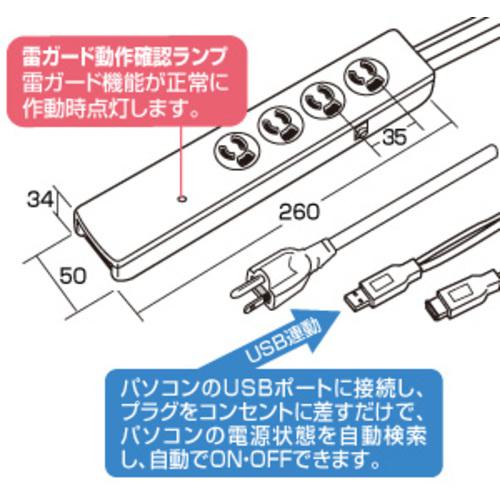 雷ガード動作確認ランプ
雷ガード機能が正常に作動時点灯します。

35

34

260

50

USB連動

パソコンのUSBポートに接続し、プラグをコンセントに差すだけで、パソコンの電源状態を自動検索し、自動でON・OFFできます。