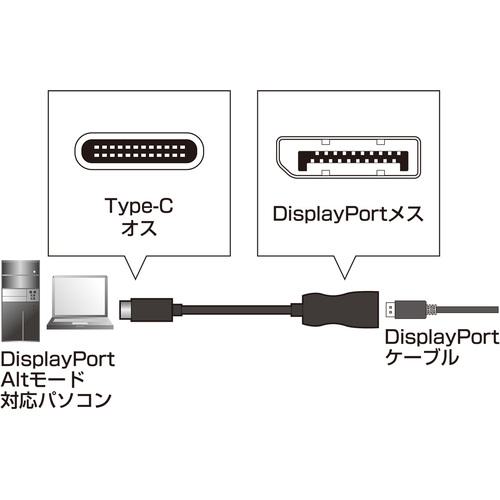 Type-C
オス

DisplayPortメス

DisplayPort
Altモード
対応パソコン

DisplayPort
ケーブル