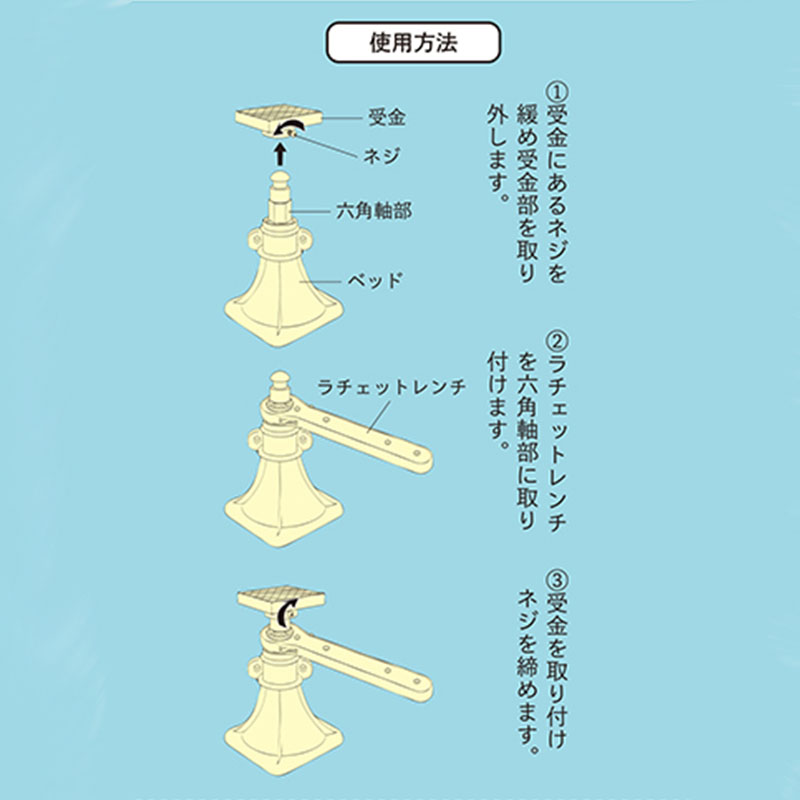 使用方法

受金
ネジ
六角軸部
ベッド

①受金にあるネジを緩め受金部を取り外します。

ラチェットレンチ

②ラチェットレンチを六角軸部に取り付けます。

③受金を取り付けネジを締めます。