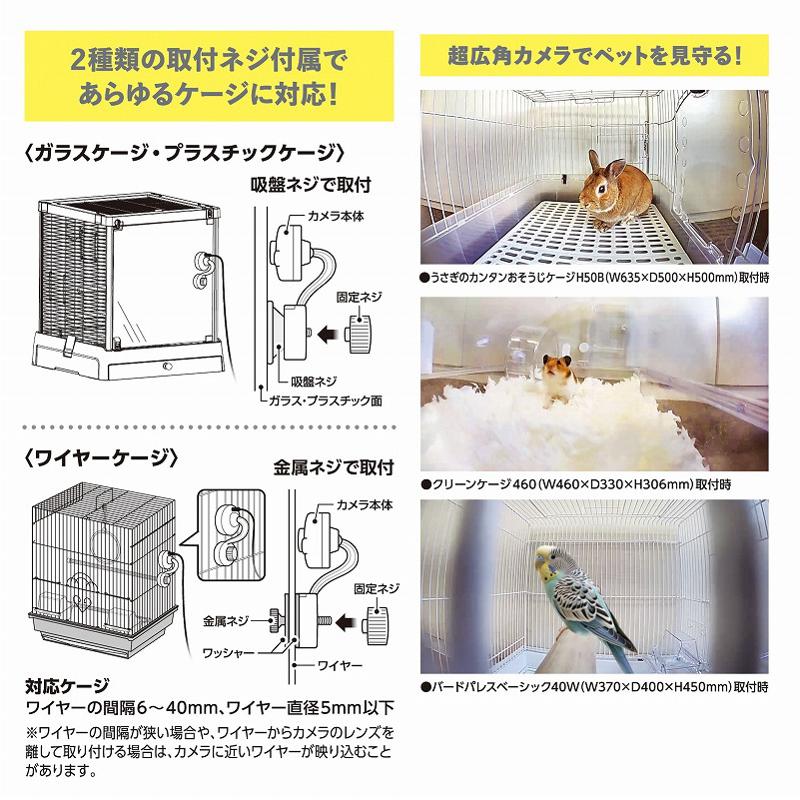 2種類の取付ネジ付属で
あらゆるケージに対応!

〈ガラスケージ・プラスチックケージ〉

吸盤ネジで取付

カメラ本体

固定ネジ

吸盤ネジ

ガラス・プラスチック面

〈ワイヤーケージ〉

金属ネジで取付

カメラ本体

固定ネジ

金属ネジ

ワッシャー

ワイヤー

対応ケージ
ワイヤーの間隔6～40mm、ワイヤー直径5mm以下
※ワイヤーの間隔が狭い場合や、ワイヤーからカメラのレンズを離して取り付ける場合は、カメラに近いワイヤーが映り込むことがあります。

超広角カメラでペットを見守る!

●うさぎのカンタンおそうじケージH50B(W635×D500×H500mm)取付時

●クリーンケージ460(W460×D330×H306mm)取付時

●バードパレスベーシック40W(W370×D400×H450mm)取付時