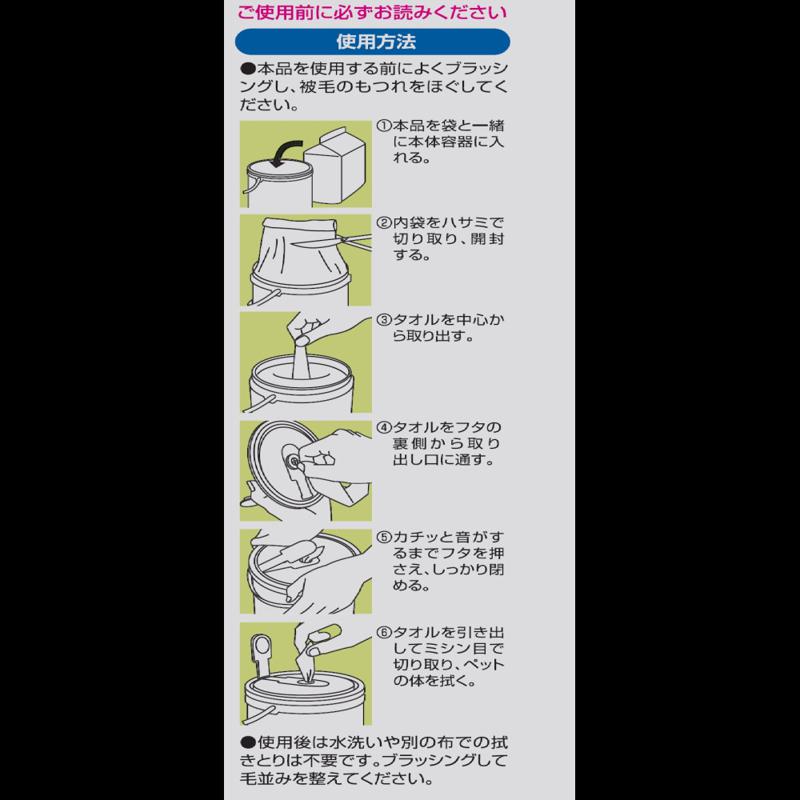 ご使用前に必ずお読みください

使用方法

●本品を使用する前によくブラッシングし、被毛のもつれをほぐしてください。

①本品を袋と一緒に本体容器に入れる。

②内袋をハサミで切り取り、開封する。

③タオルを中心から取り出す。

④タオルをフタの裏側から取り出し口に通す。

⑤カチッと音がするまでフタを押さえ、しっかり閉める。

⑥タオルを引き出してミシン目で切り取り、ペットの体を拭く。

●使用後は水洗いや別の布での拭きとりは不要です。ブラッシングして毛並みを整えてください。