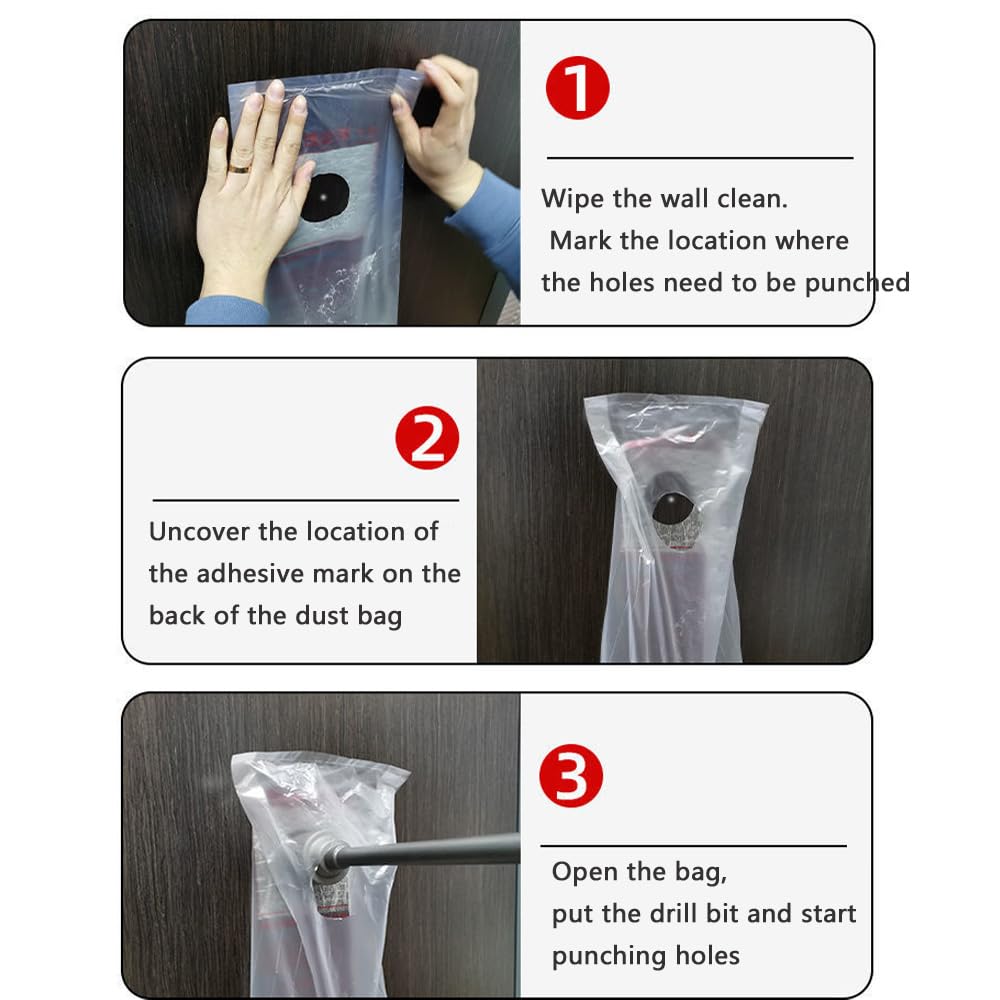 1

Wipe the wall clean.
Mark the location where the holes need to be punched

2

Uncover the location of the adhesive mark on the back of the dust bag

3

Open the bag, put the drill bit and start punching holes