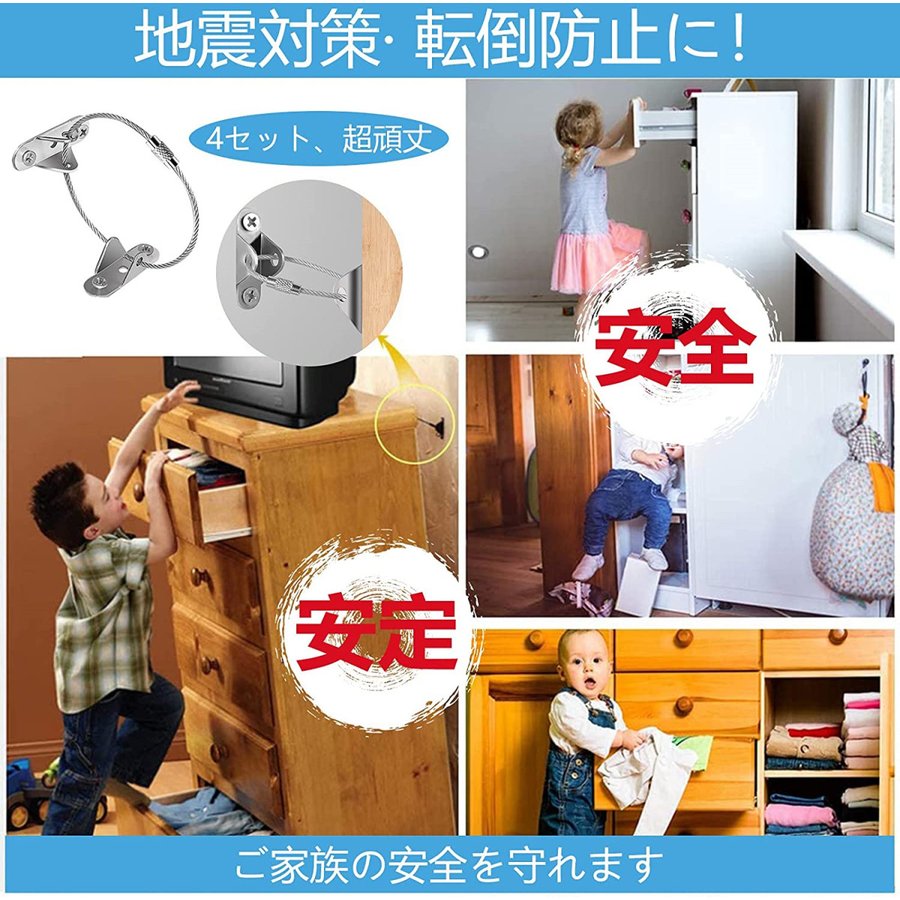 地震対策· 転倒防止に！

4セット、超頑丈

安全

安定

ご家族の安全を守れます