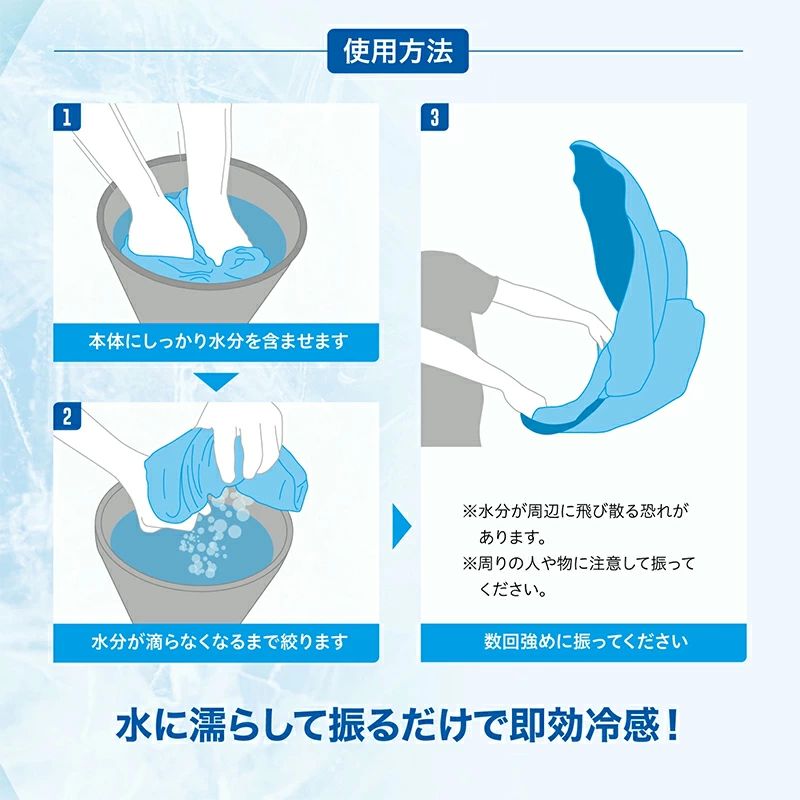 使用方法

1

本体にしっかり水分を含ませます

2

水分が滴らなくなるまで絞ります

3

※水分が周辺に飛び散る恐れがあります。
※周りの人や物に注意して振ってください。

数回強めに振ってください

水に濡らして振るだけで即効冷感！