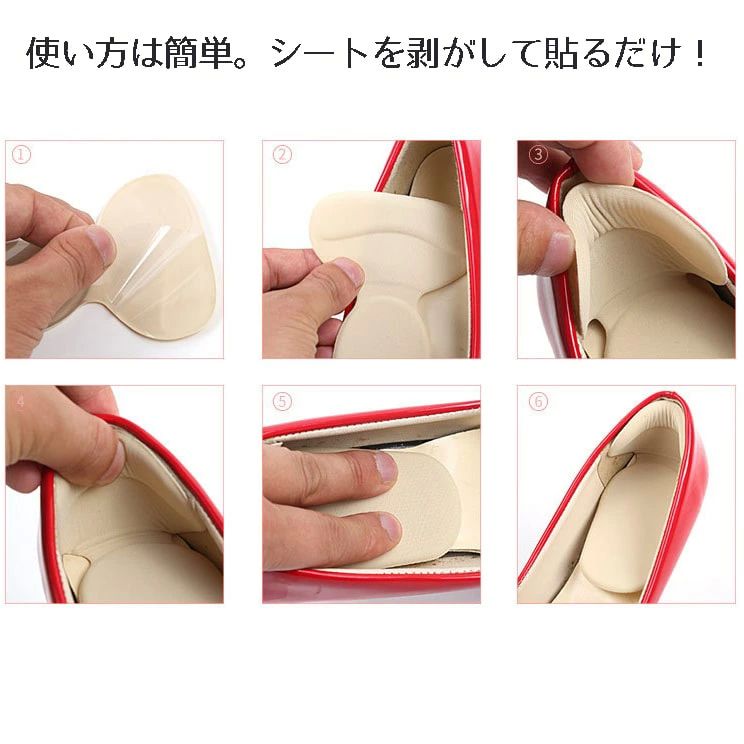 使い方は簡単。シートを剥がして貼るだけ！

①

②

③

4

⑤

⑥