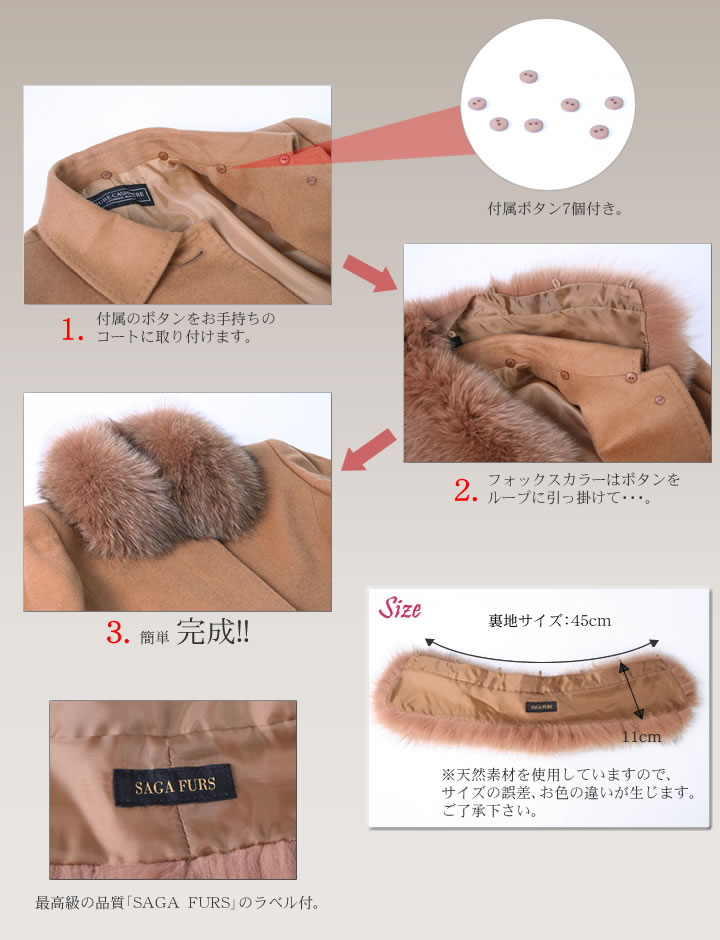 PURE CASHMERE

付属ボタン7個付き。

1. 付属のボタンをお手持ちのコートに取り付けます。

2. フォックスカラーはボタンをループに引っ掛けて・・・。

3. 簡単 完成!!

Size

裏地サイズ：45cm

SAGA FURS

11cm

※天然素材を使用していますので、サイズの誤差、お色の違いが生じます。ご了承下さい。

SAGA FURS

最高級の品質「SAGA FURS」のラベル付。