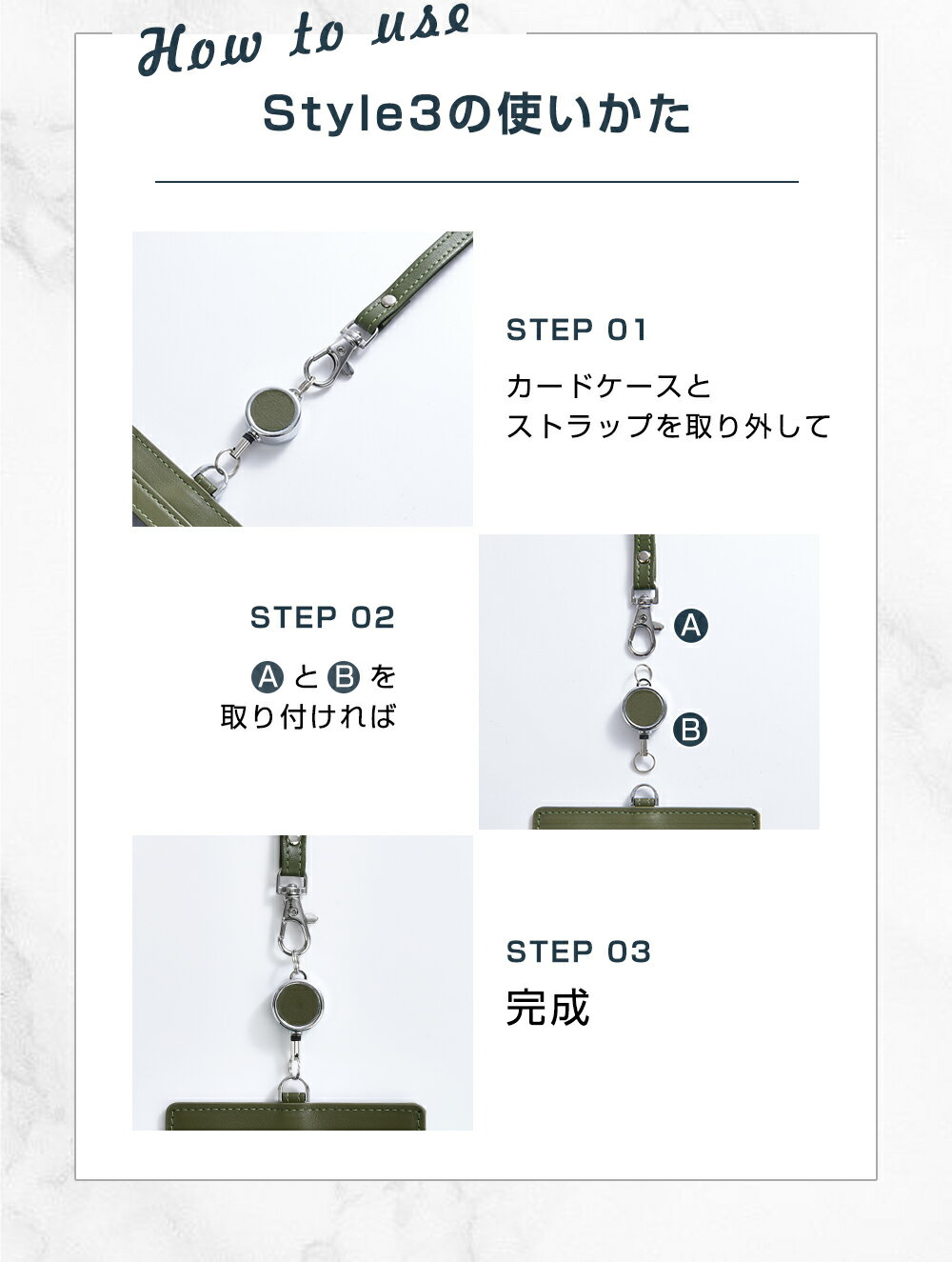 How to use

Style3の使いかた

STEP 01

カードケースと
ストラップを取り外して

STEP 02

Ⓐ と Ⓑ を
取り付ければ

Ⓐ

Ⓑ

STEP 03

完成