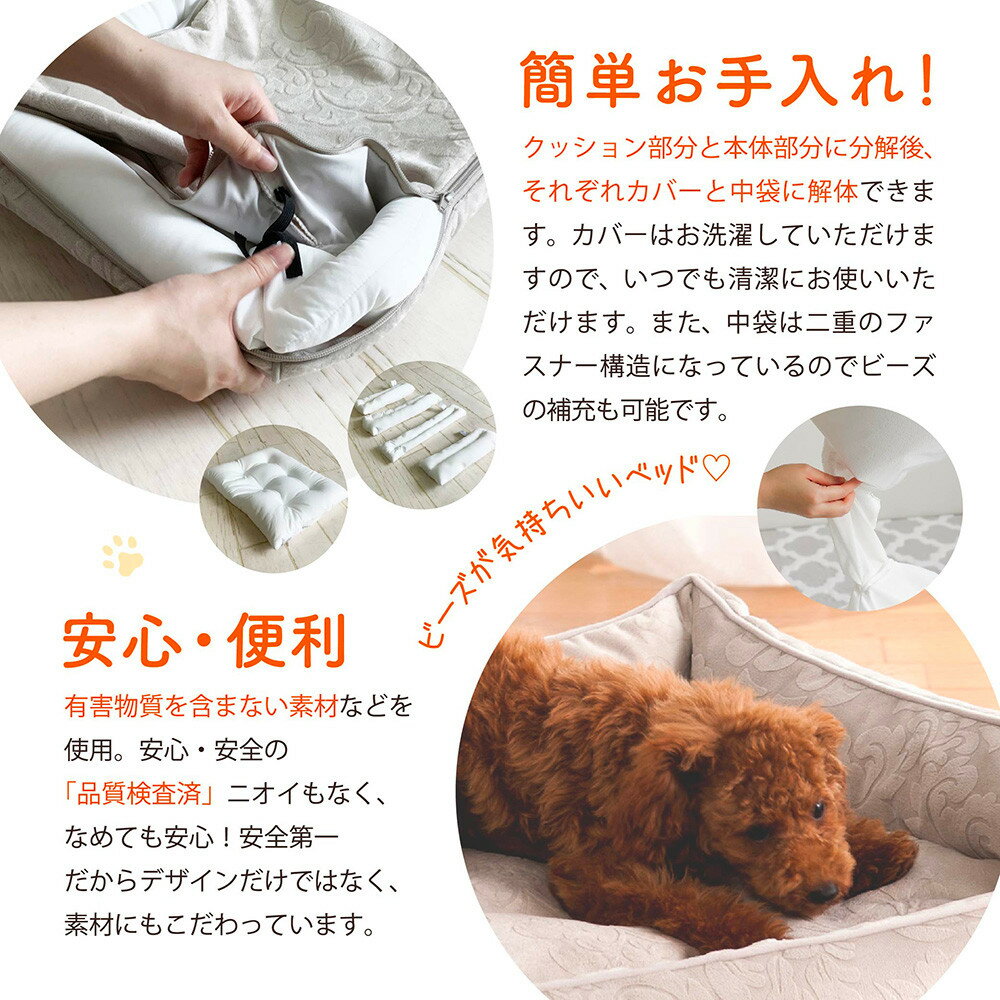 簡単お手入れ!

クッション部分と本体部分に分解後、それぞれカバーと中袋に解体できます。カバーはお洗濯していただけますので、いつでも清潔にお使いいただけます。また、中袋は二重のファスナー構造になっているのでビーズの補充も可能です。

ビーズが気持ちいいベッド♡

安心・便利

有害物質を含まない素材などを使用。安心・安全の「品質検査済」ニオイもなく、なめても安心!安全第一だからデザインだけではなく、素材にもこだわっています。