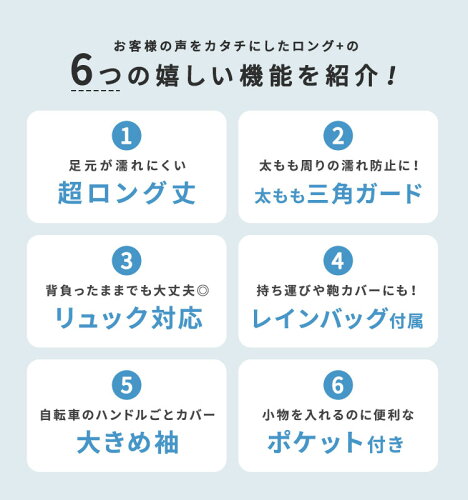 お客様の声をカタチにしたロング+の

6つの嬉しい機能を紹介!

1

足元が濡れにくい

超ロング丈

2

太もも周りの濡れ防止に!

太もも三角ガード

3

背負ったままでも大丈夫◎

リュック対応

4

持ち運びや鞄カバーにも!

レインバッグ付属

5

自転車のハンドルごとカバー

大きめ袖

6

小物を入れるのに便利な

ポケット付き