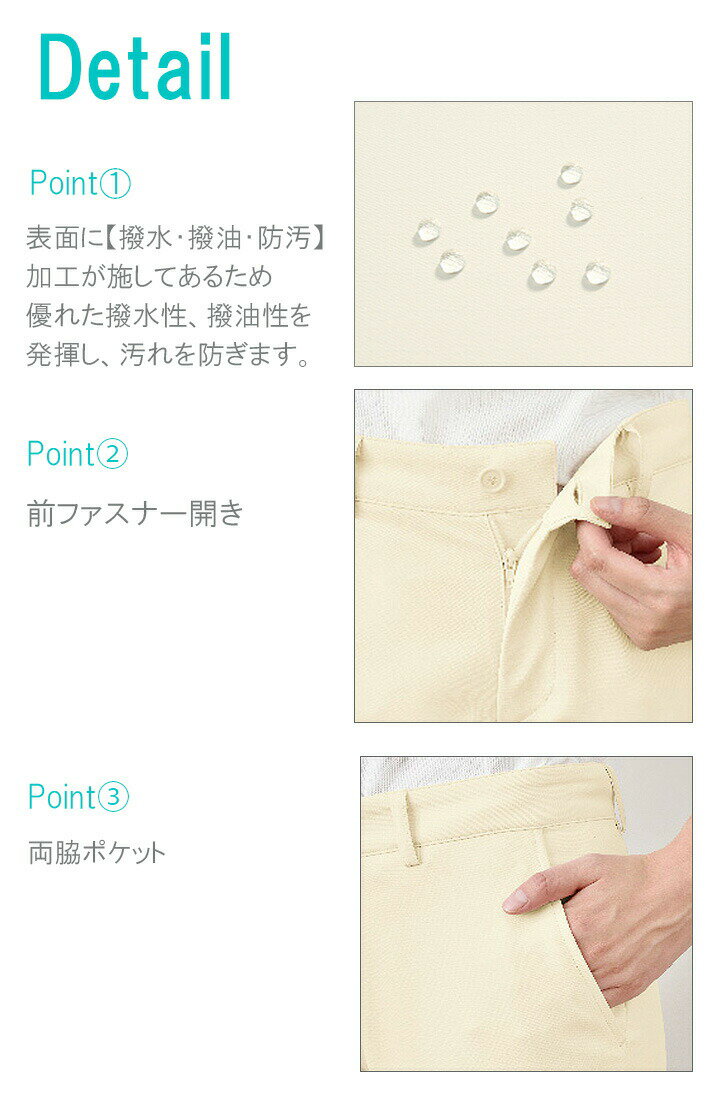 Detail

Point①

表面に【撥水･撥油･防汚】加工が施してあるため優れた撥水性、撥油性を発揮し、汚れを防ぎます。

Point②

前ファスナー開き

Point③

両脇ポケット