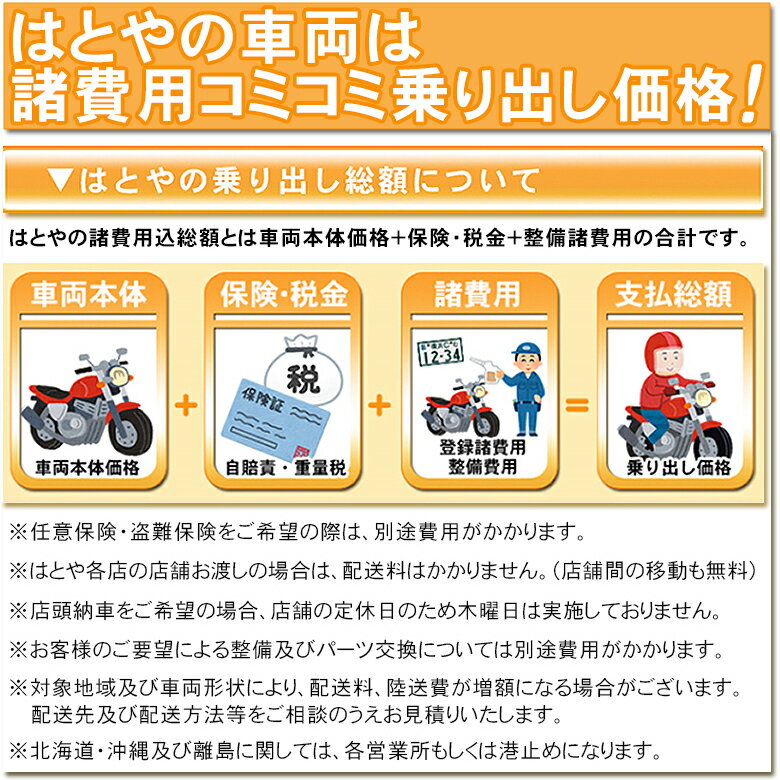 はとやの車両は
諸費用コミコミ乗り出し価格!

▼はとやの乗り出し総額について

はとやの諸費用込総額とは車両本体価格+保険・税金+整備諸費用の合計です。

車両本体

車両本体価格

+

保険・税金

税

保険証

自賠責・重量税

+

諸費用

12-34

登録諸費用
整備費用

=

支払総額

乗り出し価格

※任意保険・盗難保険をご希望の際は、別途費用がかかります。

※はとや各店の店舗お渡しの場合は、配送料はかかりません。(店舗間の移動も無料)

※店頭納車をご希望の場合、店舗の定休日のため木曜日は実施しておりません。

※お客様のご要望による整備及びパーツ交換については別途費用がかかります。

※対象地域及び車両形状により、配送料、陸送費が増額になる場合がございます。配送先及び配送方法等をご相談のうえお見積りいたします。

※北海道・沖縄及び離島に関しては、各営業所もしくは港止めになります。