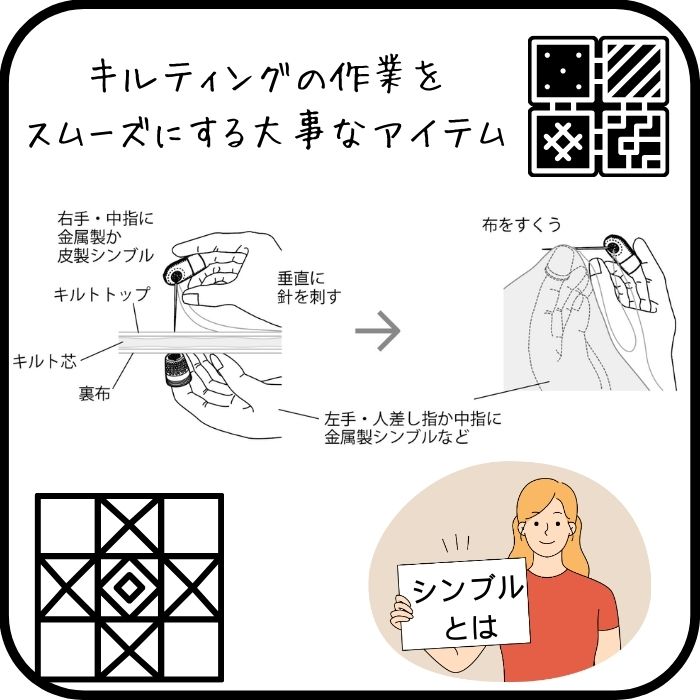 キルティングの作業を
スムーズにする大事なアイテム

右手・中指に
金属製か
皮製シンブル

キルトトップ

キルト芯

裏布

垂直に
針を刺す

布をすくう

左手・人差し指か中指に
金属製シンブルなど

シンブル
とは