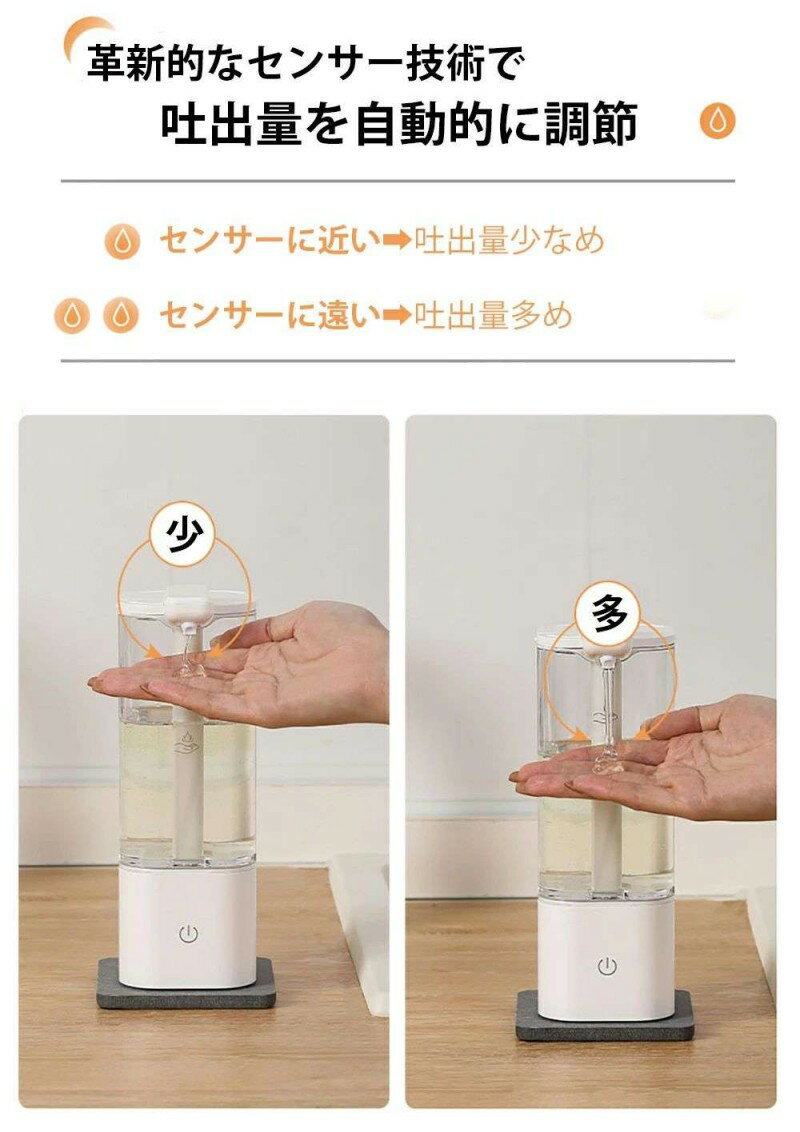 革新的なセンサー技術で
吐出量を自動的に調節

センサーに近い➡吐出量少なめ

センサーに遠い➡吐出量多め

少

多