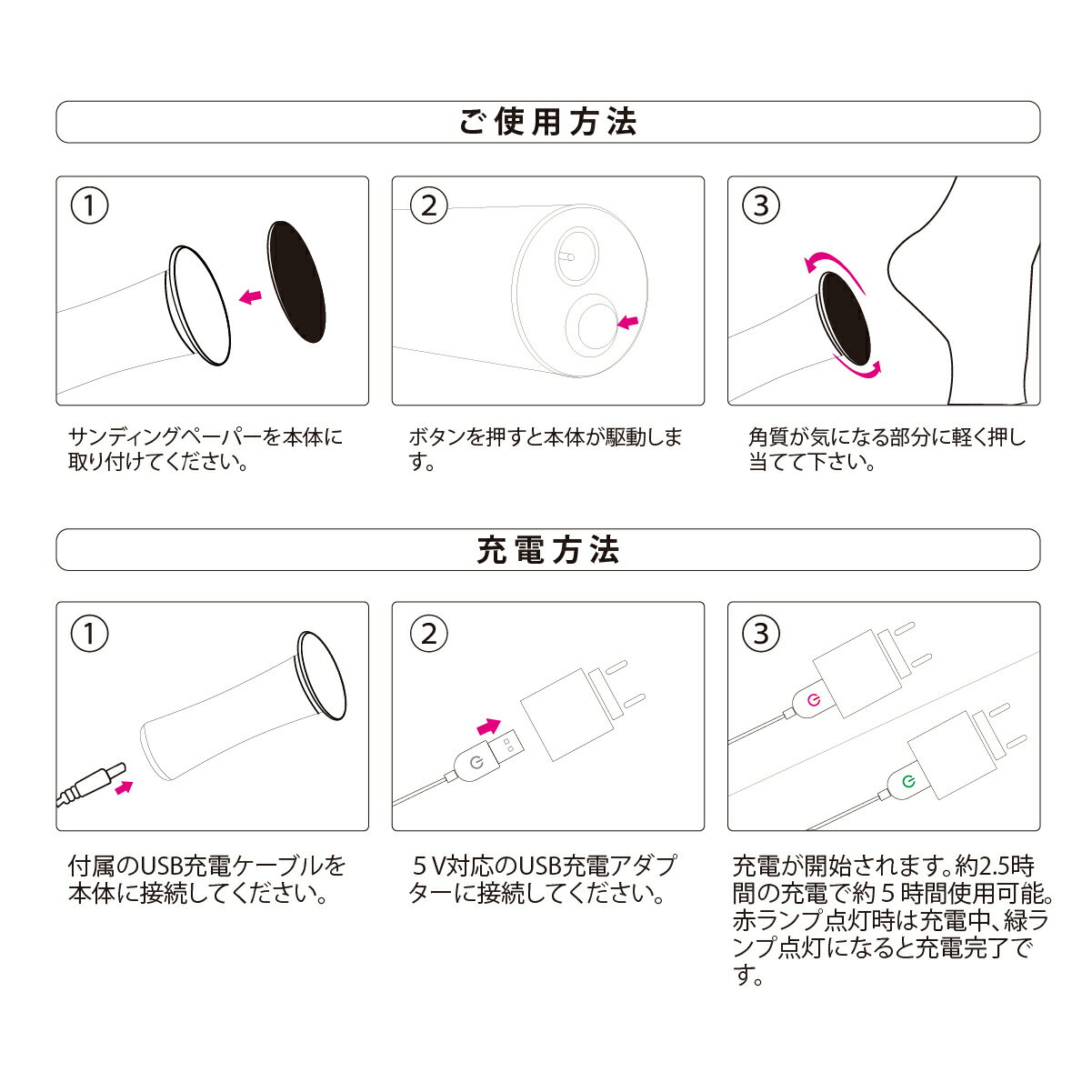 ご使用方法

①

サンディングペーパーを本体に取り付けてください。

②

ボタンを押すと本体が駆動します。

③

角質が気になる部分に軽く押し当てて下さい。

充電方法

①

付属のUSB充電ケーブルを本体に接続してください。

②

５V対応のUSB充電アダプターに接続してください。

③

充電が開始されます。約2.5時間の充電で約５時間使用可能。赤ランプ点灯時は充電中、緑ランプ点灯になると充電完了です。