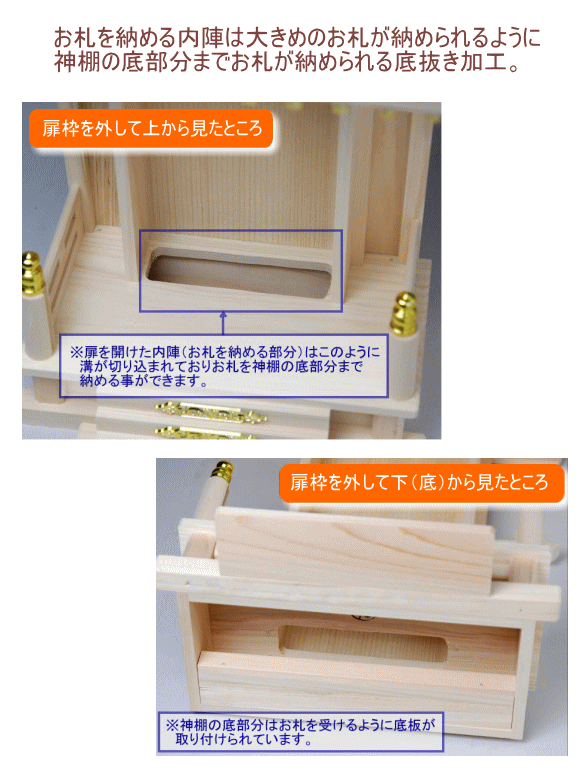 お札を納める内陣は大きめのお札が納められるように神棚の底部分までお札が納められる底抜き加工。

扉枠を外して上から見たところ

※扉を開けた内陣（お札を納める部分）はこのように溝が切り込まれておりお札を神棚の底部分まで納める事ができます。

扉枠を外して下（底）から見たところ

※神棚の底部分はお札を受けるように底板が取り付けられています。