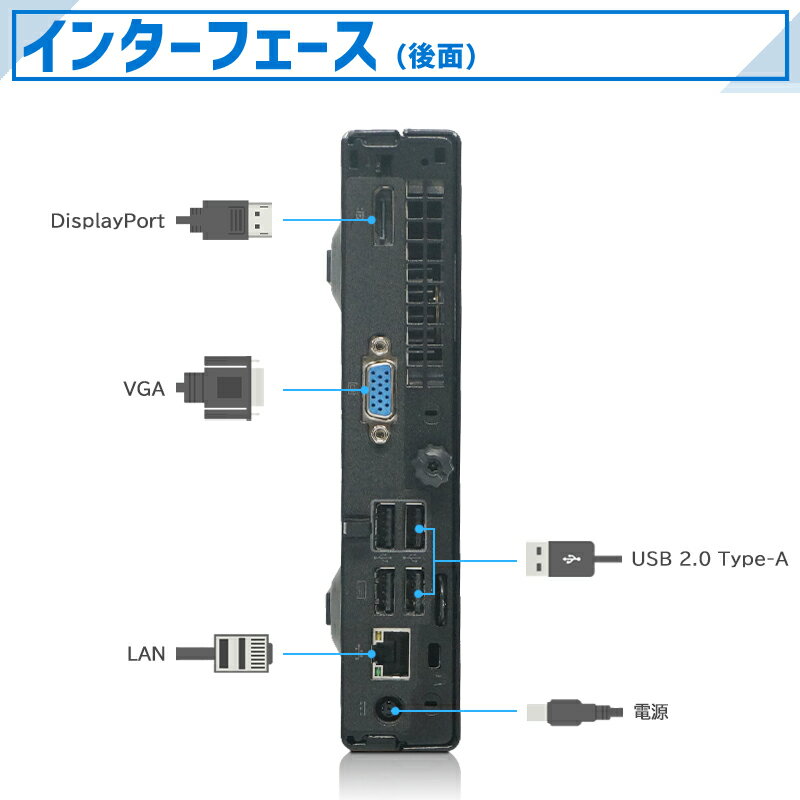 インターフェース（後面）

DisplayPort

VGA

USB 2.0 Type-A

LAN

電源