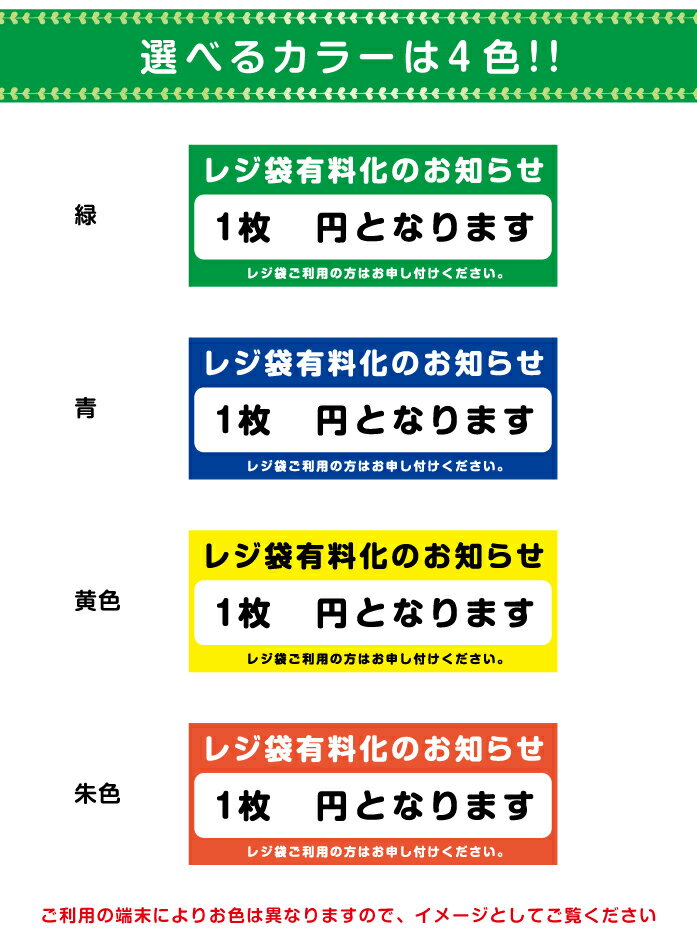 選べるカラーは4色!!

緑

レジ袋有料化のお知らせ

1枚　円となります

レジ袋ご利用の方はお申し付けください。

青

レジ袋有料化のお知らせ

1枚　円となります

レジ袋ご利用の方はお申し付けください。

黄色

レジ袋有料化のお知らせ

1枚　円となります

レジ袋ご利用の方はお申し付けください。

朱色

レジ袋有料化のお知らせ

1枚　円となります

レジ袋ご利用の方はお申し付けください。

ご利用の端末によりお色は異なりますので、イメージとしてご覧ください