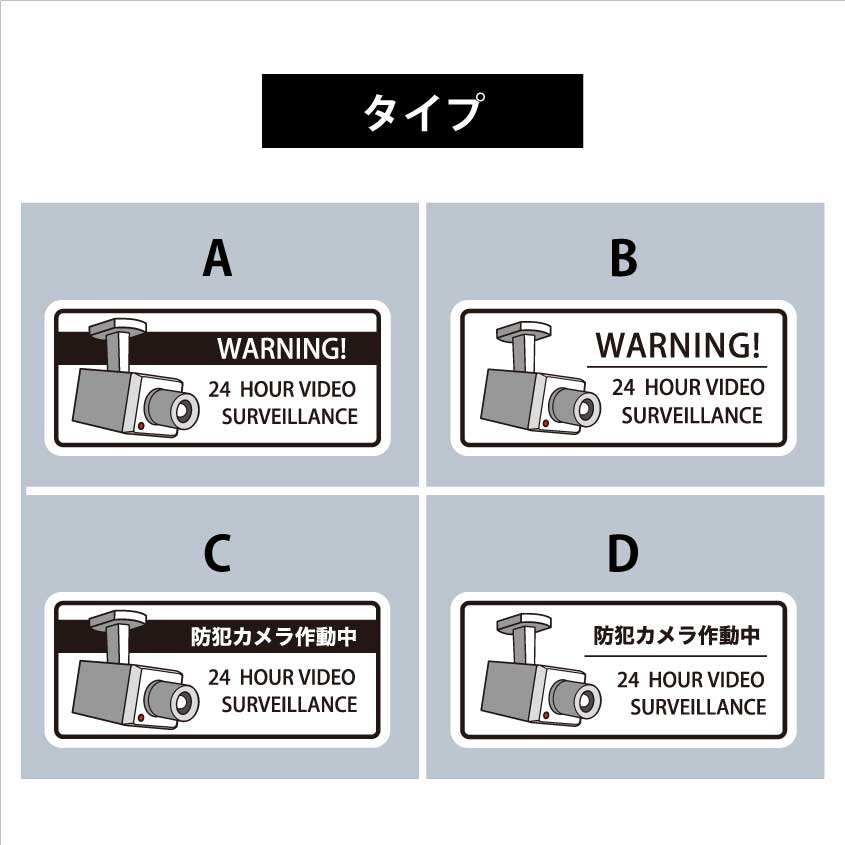 タイプ

A

WARNING!
24 HOUR VIDEO SURVEILLANCE

B

WARNING!
24 HOUR VIDEO SURVEILLANCE

C

防犯カメラ作動中
24 HOUR VIDEO SURVEILLANCE

D

防犯カメラ作動中
24 HOUR VIDEO SURVEILLANCE