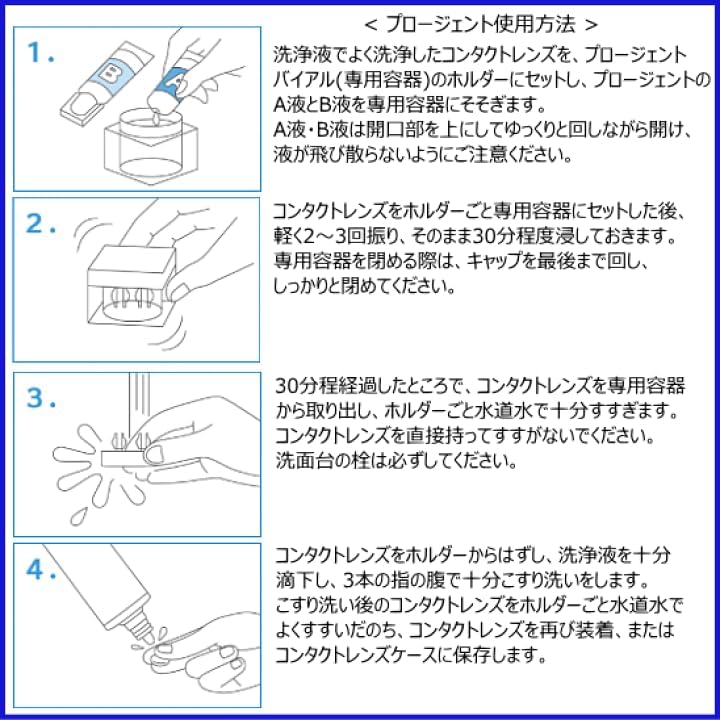 < プロージェント使用方法 >

1.

B A

洗浄液でよく洗浄したコンタクトレンズを、プロージェントバイアル(専用容器)のホルダーにセットし、プロージェントのA液とB液を専用容器にそそぎます。
A液・B液は開口部を上にしてゆっくりと回しながら開け、液が飛び散らないようにご注意ください。

2.

コンタクトレンズをホルダーごと専用容器にセットした後、軽く2～3回振り、そのまま30分程度浸しておきます。
専用容器を閉める際は、キャップを最後まで回し、しっかりと閉めてください。

3.

30分程経過したところで、コンタクトレンズを専用容器から取り出し、ホルダーごと水道水で十分すすぎます。
コンタクトレンズを直接持ってすすがないでください。
洗面台の栓は必ずしてください。

4.

コンタクトレンズをホルダーからはずし、洗浄液を十分滴下し、3本の指の腹で十分こすり洗いをします。
こすり洗い後のコンタクトレンズをホルダーごと水道水でよくすすいだのち、コンタクトレンズを再び装着、またはコンタクトレンズケースに保存します。