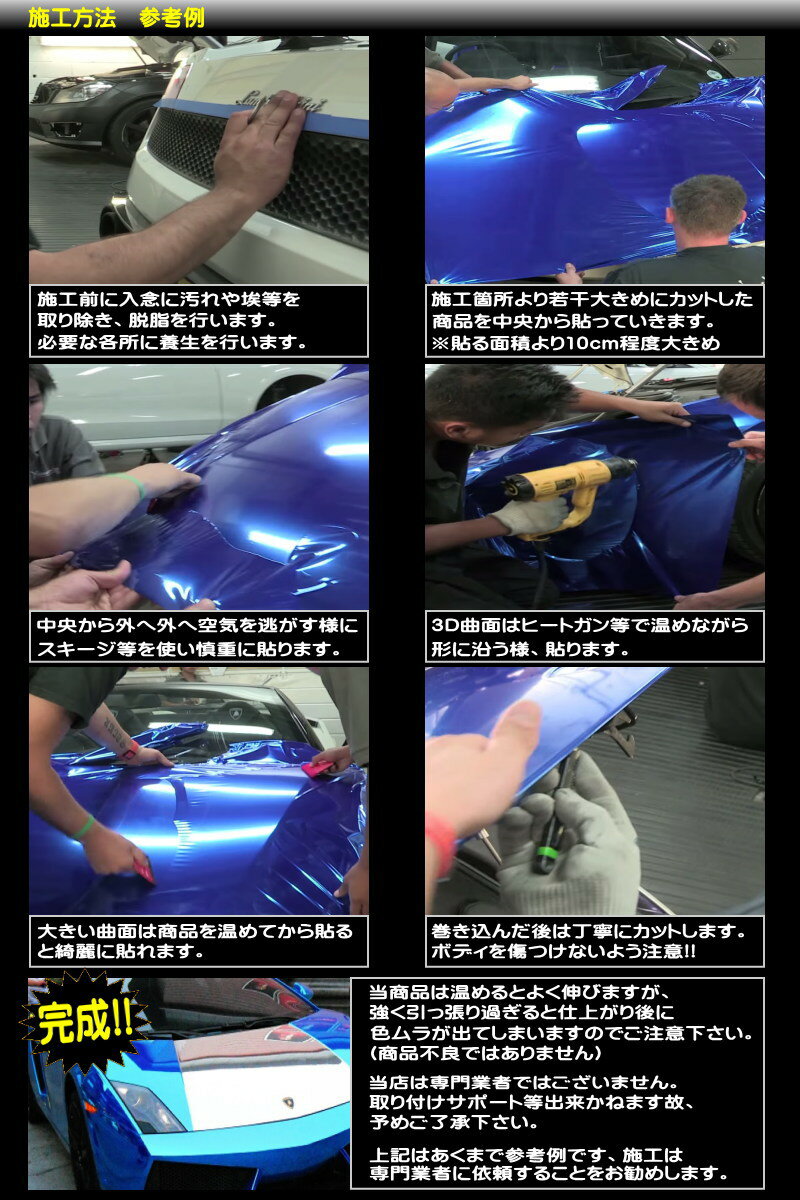 施工方法　参考例

施工前に入念に汚れや埃等を取り除き、脱脂を行います。必要な各所に養生を行います。

施工箇所より若干大きめにカットした商品を中央から貼っていきます。※貼る面積より10cm程度大きめ

中央から外へ外へ空気を逃がす様にスキージ等を使い慎重に貼ります。

3D曲面はヒートガン等で温めながら形に沿う様、貼ります。

大きい曲面は商品を温めてから貼ると綺麗に貼れます。

巻き込んだ後は丁寧にカットします。ボディを傷つけないよう注意!!

完成!!

当商品は温めるとよく伸びますが、強く引っ張り過ぎると仕上がり後に色ムラが出てしまいますのでご注意下さい。（商品不良ではありません）

当店は専門業者ではございません。取り付けサポート等出来かねます故、予めご了承下さい。

上記はあくまで参考例です、施工は専門業者に依頼することをお勧めします。