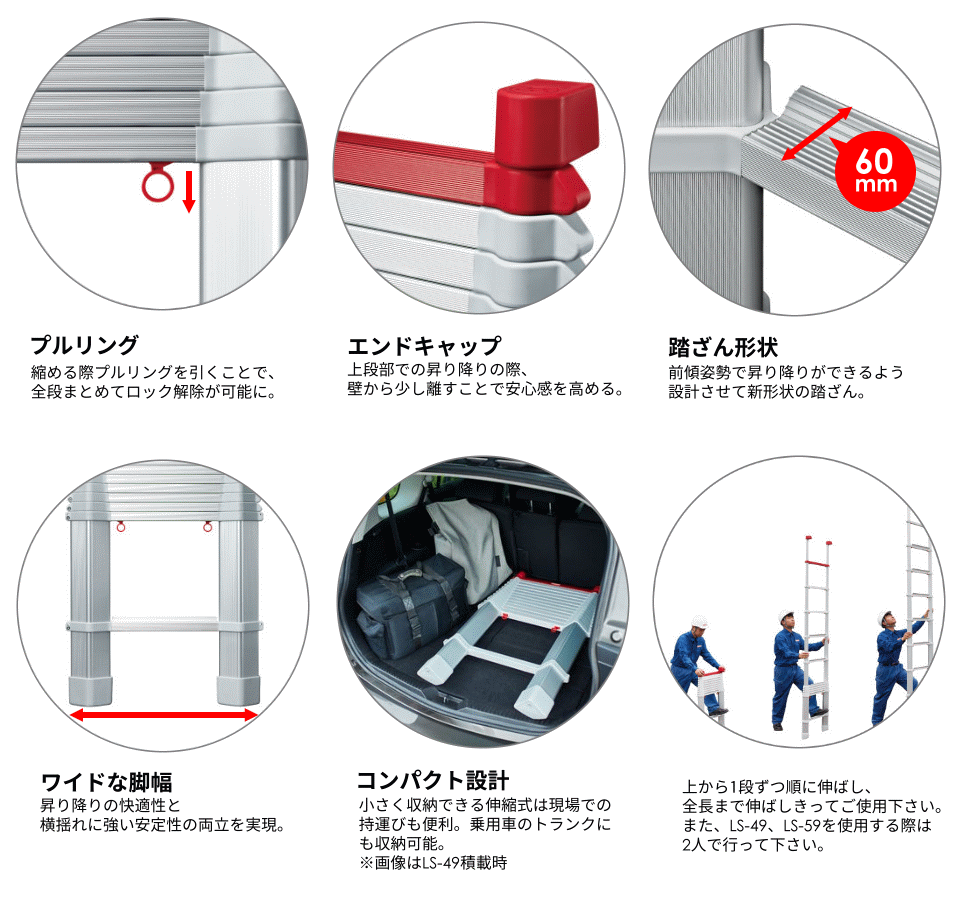 60 mm

プルリング
縮める際プルリングを引くことで、全段まとめてロック解除が可能に。

エンドキャップ
上段部での昇り降りの際、壁から少し離すことで安心感を高める。

踏ざん形状
前傾姿勢で昇り降りができるよう設計させて新形状の踏ざん。

ワイドな脚幅
昇り降りの快適性と横揺れに強い安定性の両立を実現。

コンパクト設計
小さく収納できる伸縮式は現場での持運びも便利。乗用車のトランクにも収納可能。
※画像はLS-49積載時

上から1段ずつ順に伸ばし、全長まで伸ばしきってご使用下さい。また、LS-49、LS-59を使用する際は2人で行って下さい。