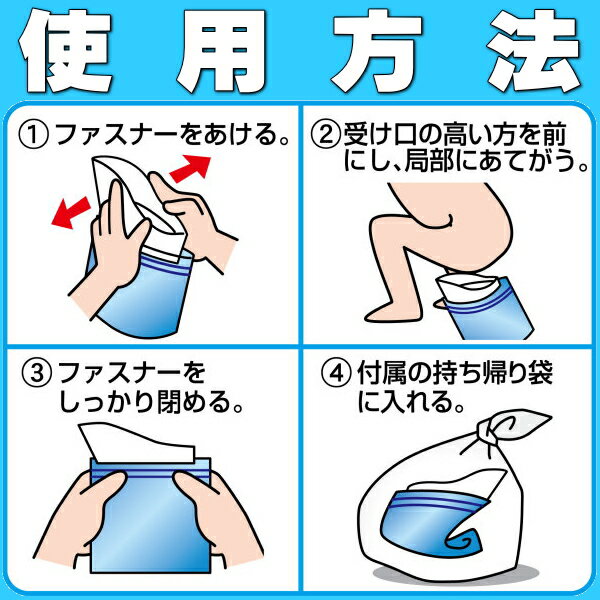 使用方法

①ファスナーをあける。

②受け口の高い方を前にし、局部にあてがう。

③ファスナーをしっかり閉める。

④付属の持ち帰り袋に入れる。