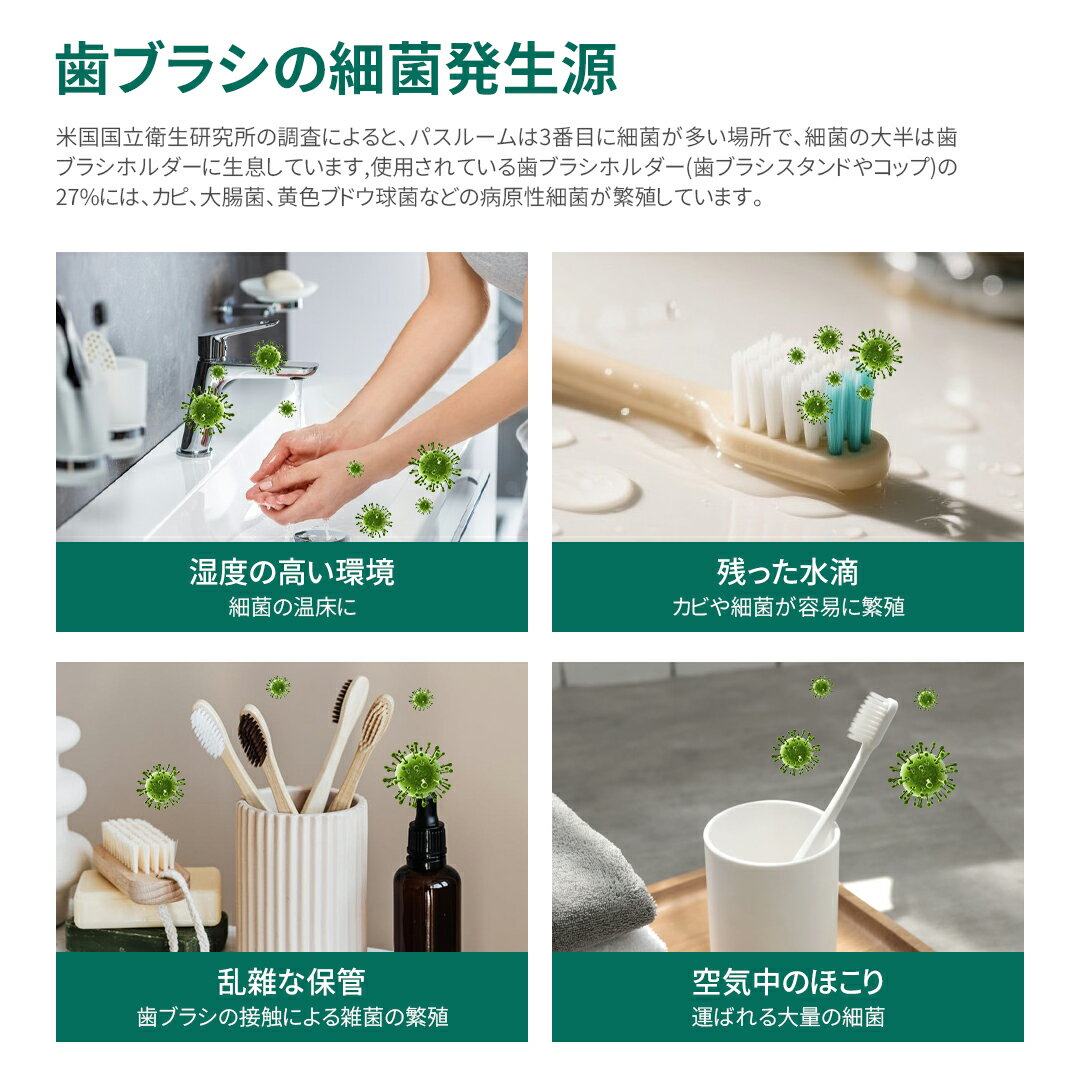 歯ブラシの細菌発生源

米国国立衛生研究所の調査によると、パスルームは3番目に細菌が多い場所で、細菌の大半は歯ブラシホルダーに生息しています,使用されている歯ブラシホルダー(歯ブラシスタンドやコップ)の27%には、カピ、大腸菌、黄色ブドウ球菌などの病原性細菌が繁殖しています。

湿度の高い環境
細菌の温床に

残った水滴
カビや細菌が容易に繁殖

乱雑な保管
歯ブラシの接触による雑菌の繁殖

空気中のほこり
運ばれる大量の細菌