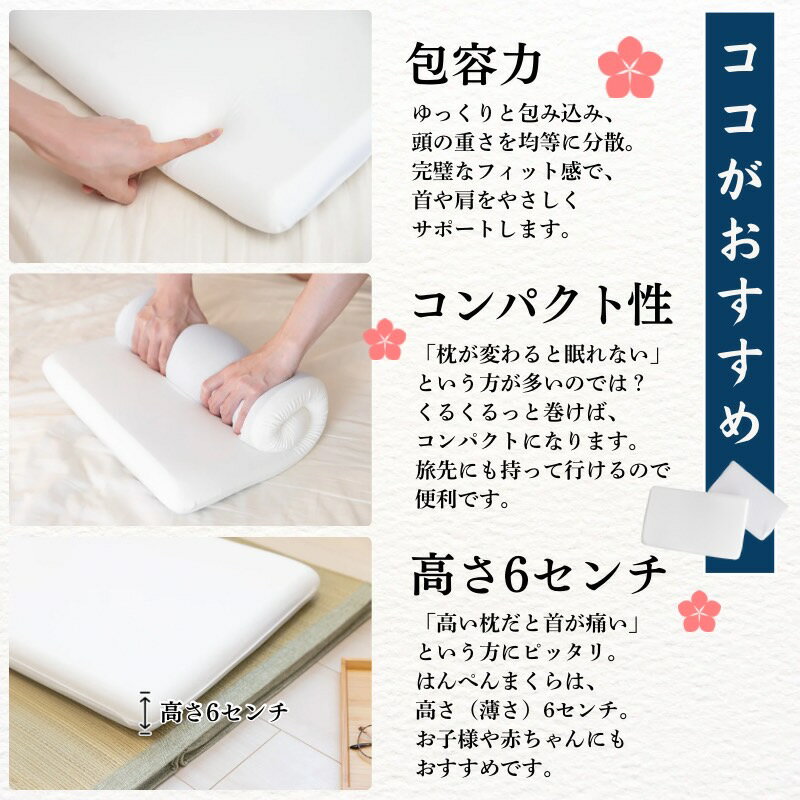 ココがおすすめ

包容力

ゆっくりと包み込み、頭の重さを均等に分散。完璧なフィット感で、首や肩をやさしくサポートします。

コンパクト性

「枕が変わると眠れない」という方が多いのでは？くるくるっと巻けば、コンパクトになります。旅先にも持って行けるので便利です。

高さ6センチ

「高い枕だと首が痛い」という方にピッタリ。はんぺんまくらは、高さ（薄さ）6センチ。お子様や赤ちゃんにもおすすめです。

高さ6センチ