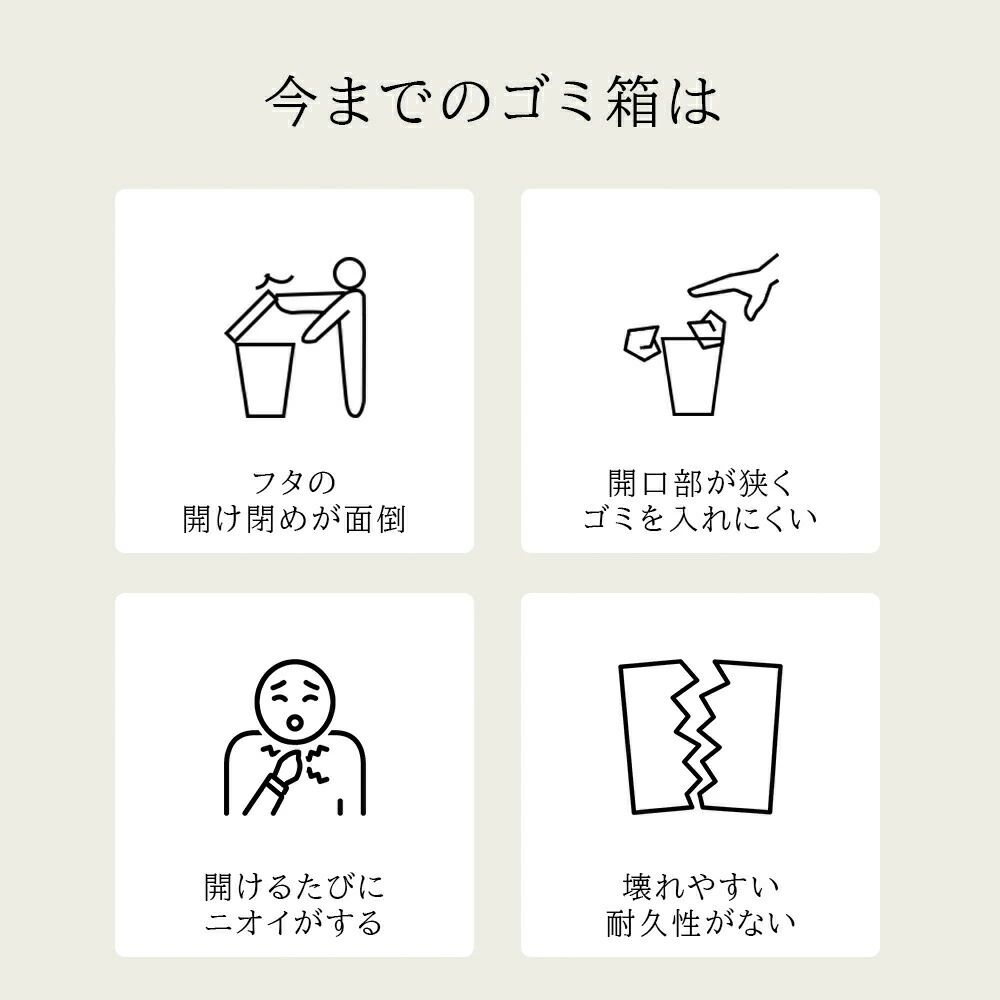 今までのゴミ箱は

フタの
開け閉めが面倒

開口部が狭く
ゴミを入れにくい

開けるたびに
ニオイがする

壊れやすい
耐久性がない