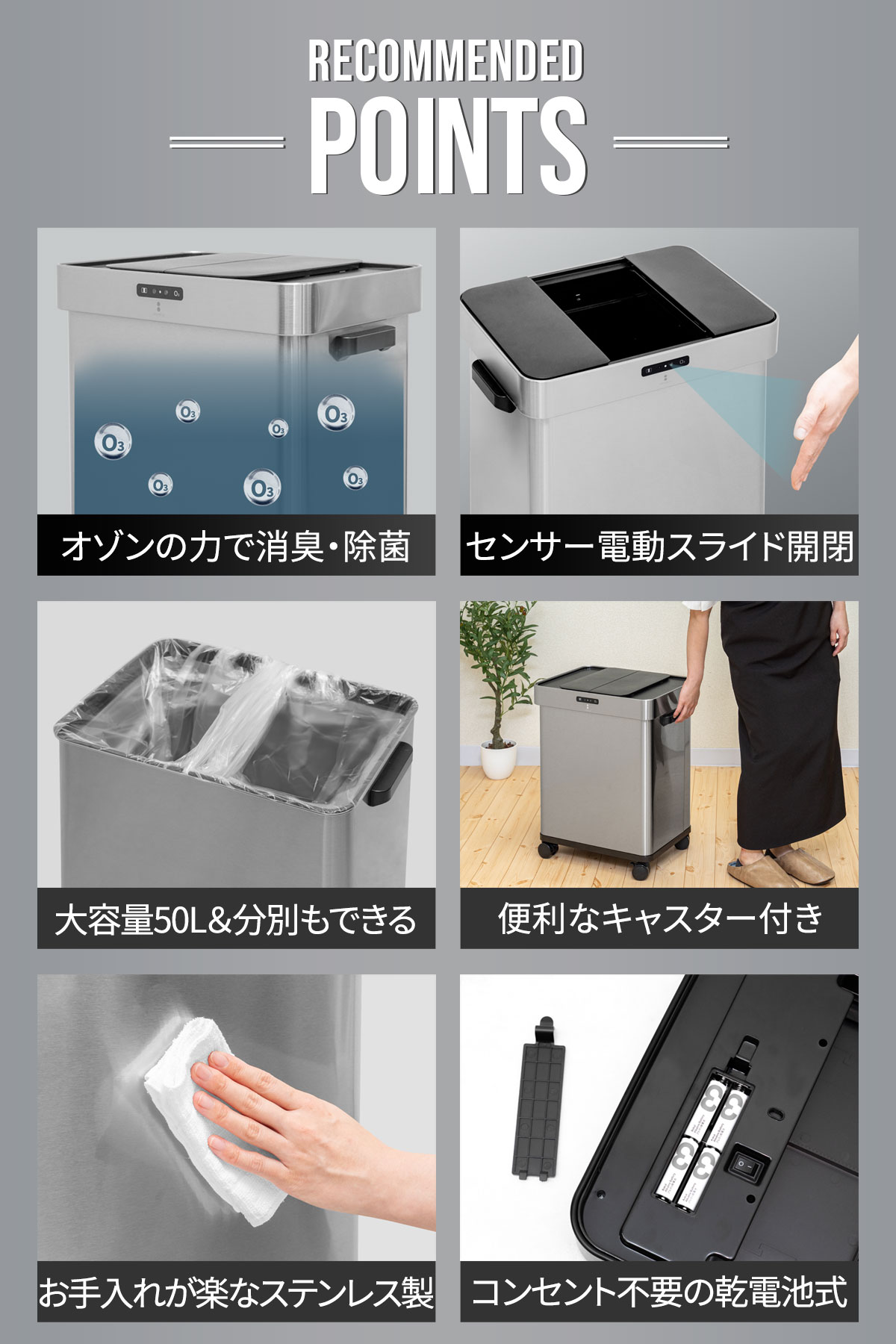 RECOMMENDED
POINTS

$O_3$ $O_3$ $O_3$ $O_3$ $O_3$ $O_3$ $O_3$

オゾンの力で消臭・除菌

センサー電動スライド開閉

大容量50L&分別もできる

便利なキャスター付き

お手入れが楽なステンレス製

コンセント不要の乾電池式