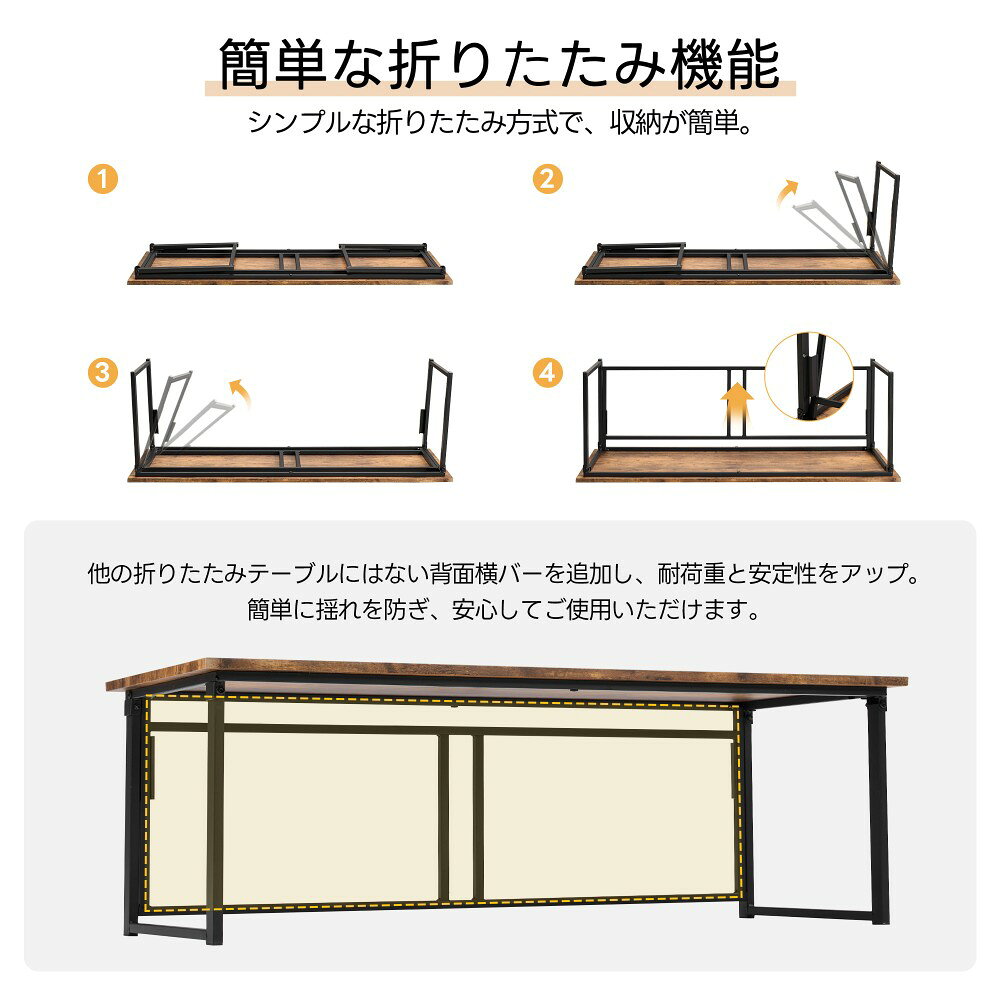 簡単な折りたたみ機能

シンプルな折りたたみ方式で、収納が簡単。

1

2

3

4

他の折りたたみテーブルにはない背面横バーを追加し、耐荷重と安定性をアップ。
簡単に揺れを防ぎ、安心してご使用いただけます。