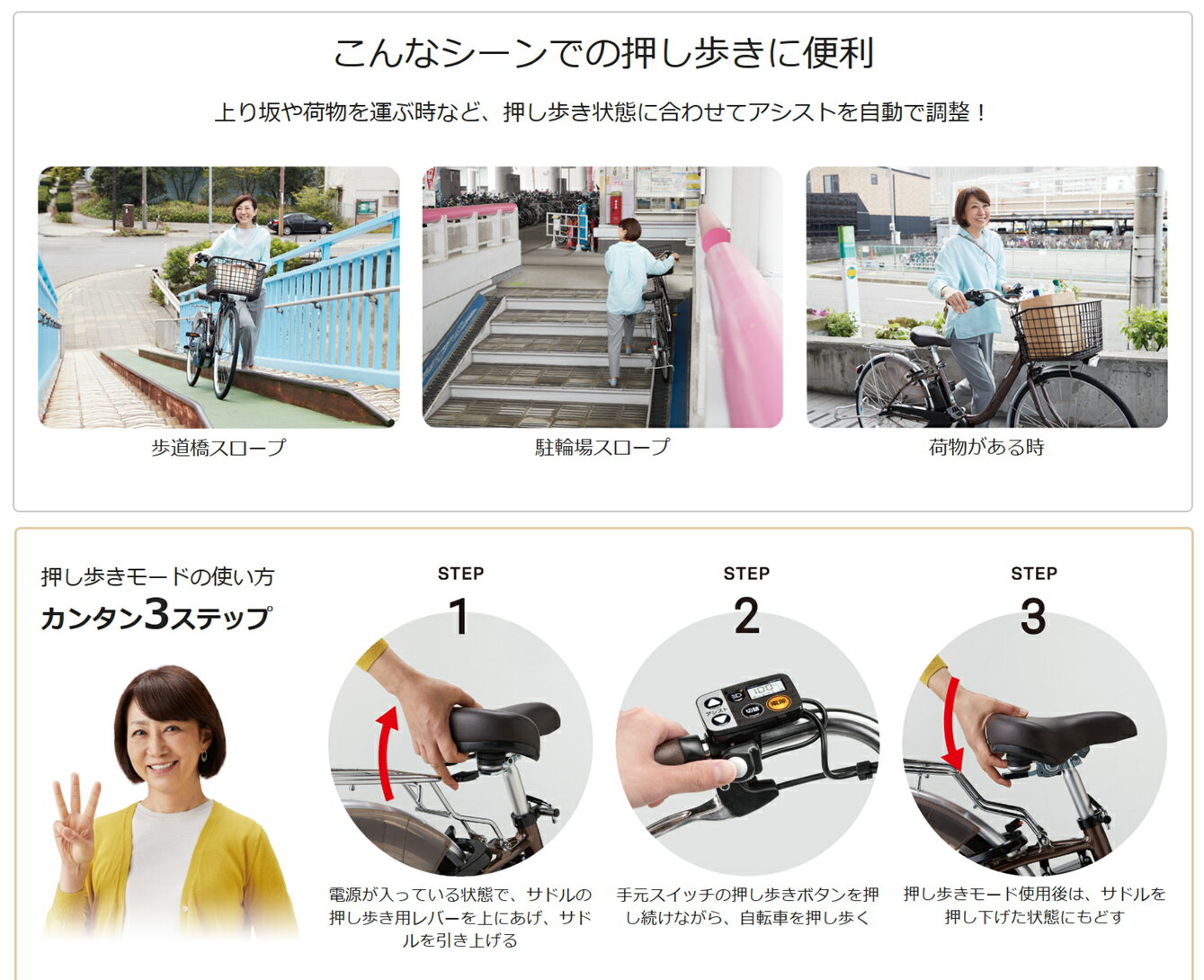 こんなシーンでの押し歩きに便利

上り坂や荷物を運ぶ時など、押し歩き状態に合わせてアシストを自動で調整！

歩道橋スロープ

駐輪場スロープ

荷物がある時

押し歩きモードの使い方
カンタン3ステップ

STEP
1

電源が入っている状態で、サドルの押し歩き用レバーを上にあげ、サドルを引き上げる

STEP
2

アシスト
切替
電源

手元スイッチの押し歩きボタンを押し続けながら、自転車を押し歩く

STEP
3

押し歩きモード使用後は、サドルを押し下げた状態にもどす