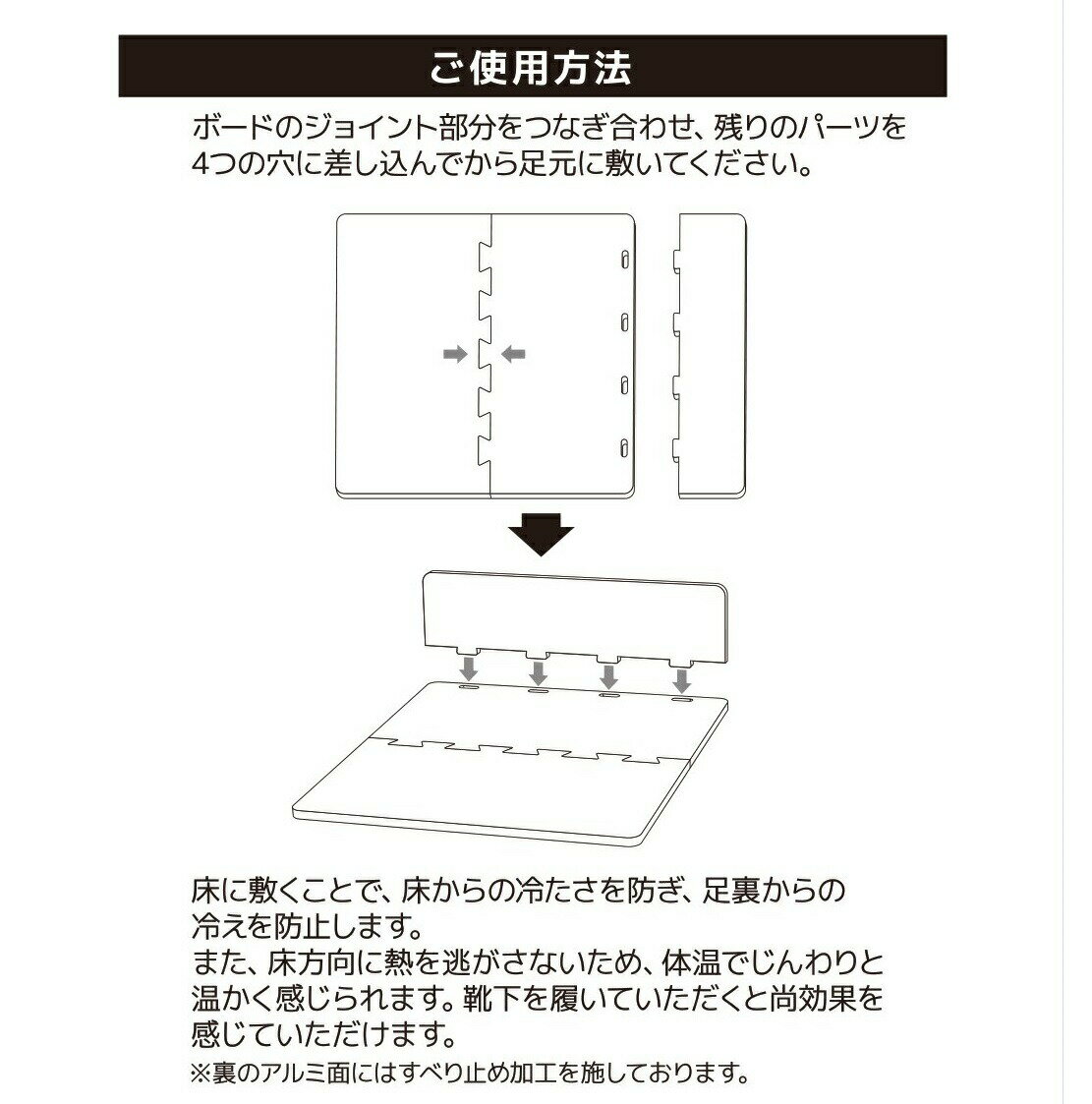 ご使用方法

ボードのジョイント部分をつなぎ合わせ、残りのパーツを4つの穴に差し込んでから足元に敷いてください。

床に敷くことで、床からの冷たさを防ぎ、足裏からの冷えを防止します。
また、床方向に熱を逃がさないため、体温でじんわりと温かく感じられます。靴下を履いていただくと尚効果を感じていただけます。
※裏のアルミ面にはすべり止め加工を施しております。