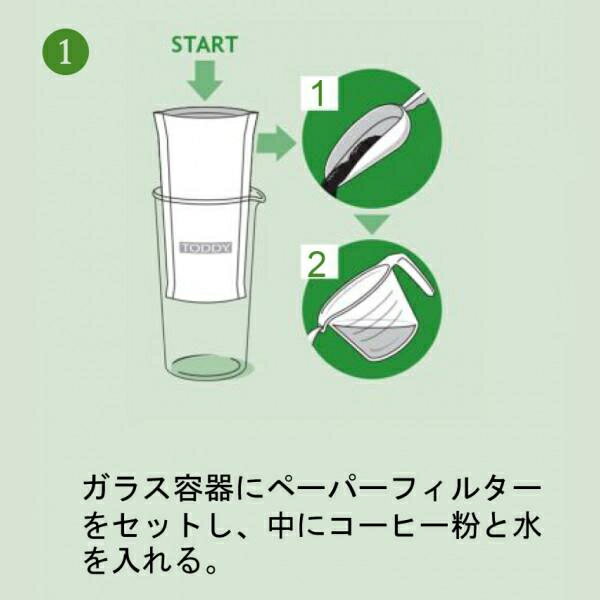 1

START

1

2

TODDY

ガラス容器にペーパーフィルターをセットし、中にコーヒー粉と水を入れる。