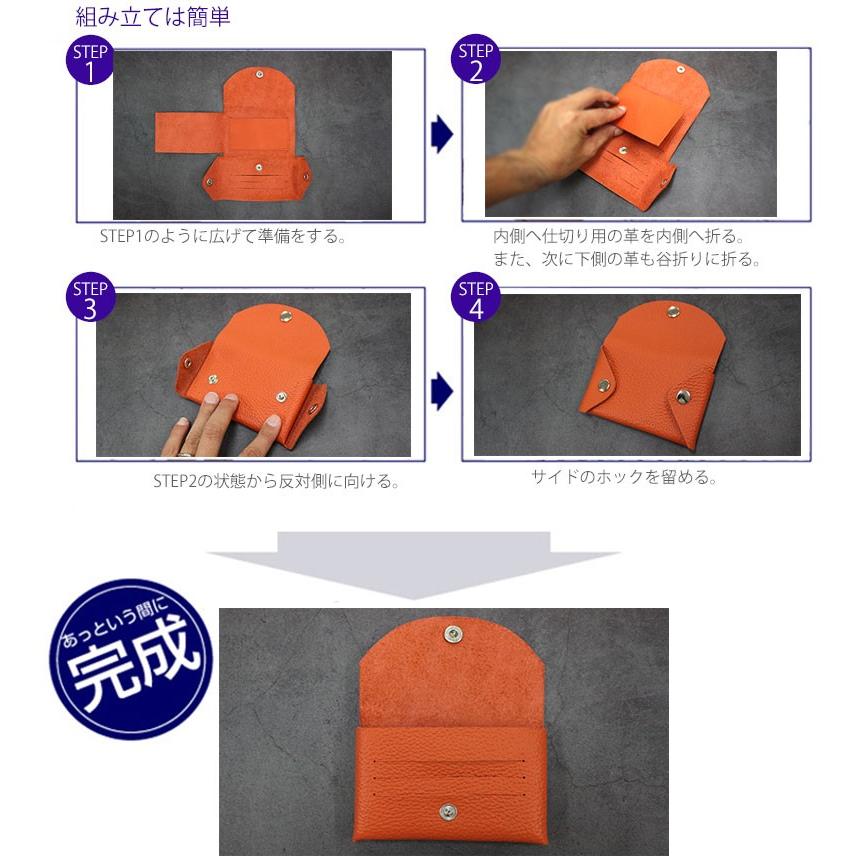 組み立ては簡単

STEP 1

STEP1のように広げて準備をする。

STEP 2

内側へ仕切り用の革を内側へ折る。
また、次に下側の革も谷折りに折る。

STEP 3

STEP2の状態から反対側に向ける。

STEP 4

サイドのホックを留める。

あっという間に
完成