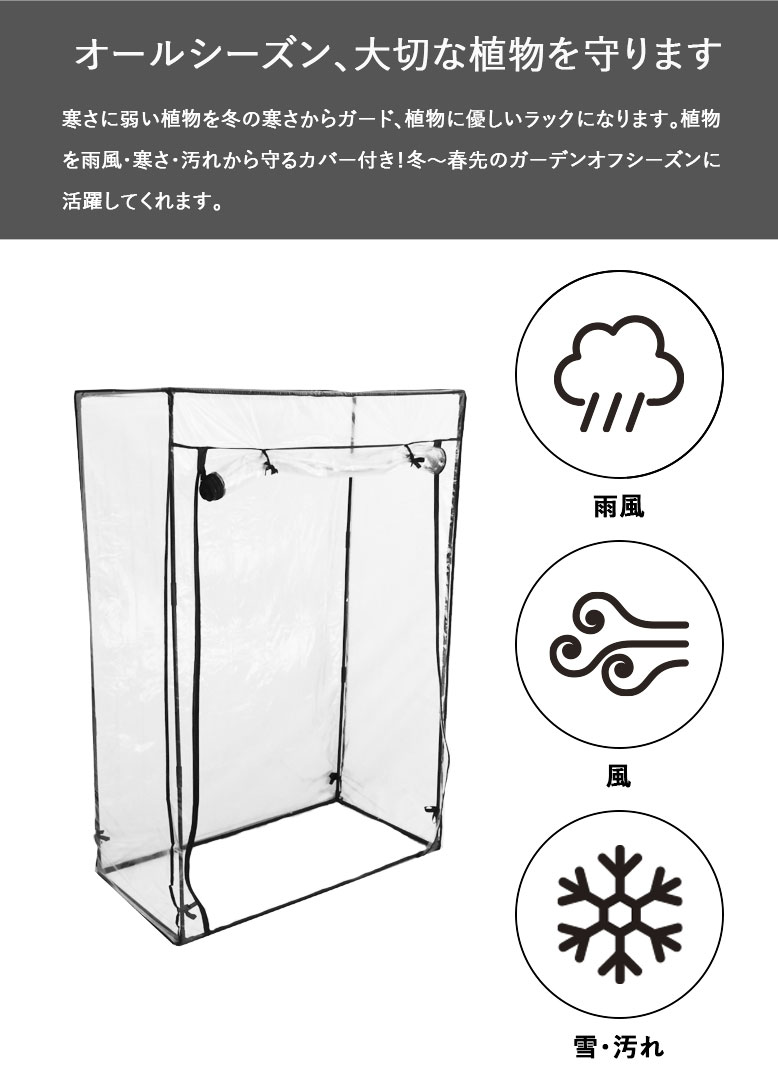 オールシーズン、大切な植物を守ります

寒さに弱い植物を冬の寒さからガード、植物に優しいラックになります。植物を雨風・寒さ・汚れから守るカバー付き！冬〜春先のガーデンオフシーズンに活躍してくれます。

雨風

風

雪・汚れ